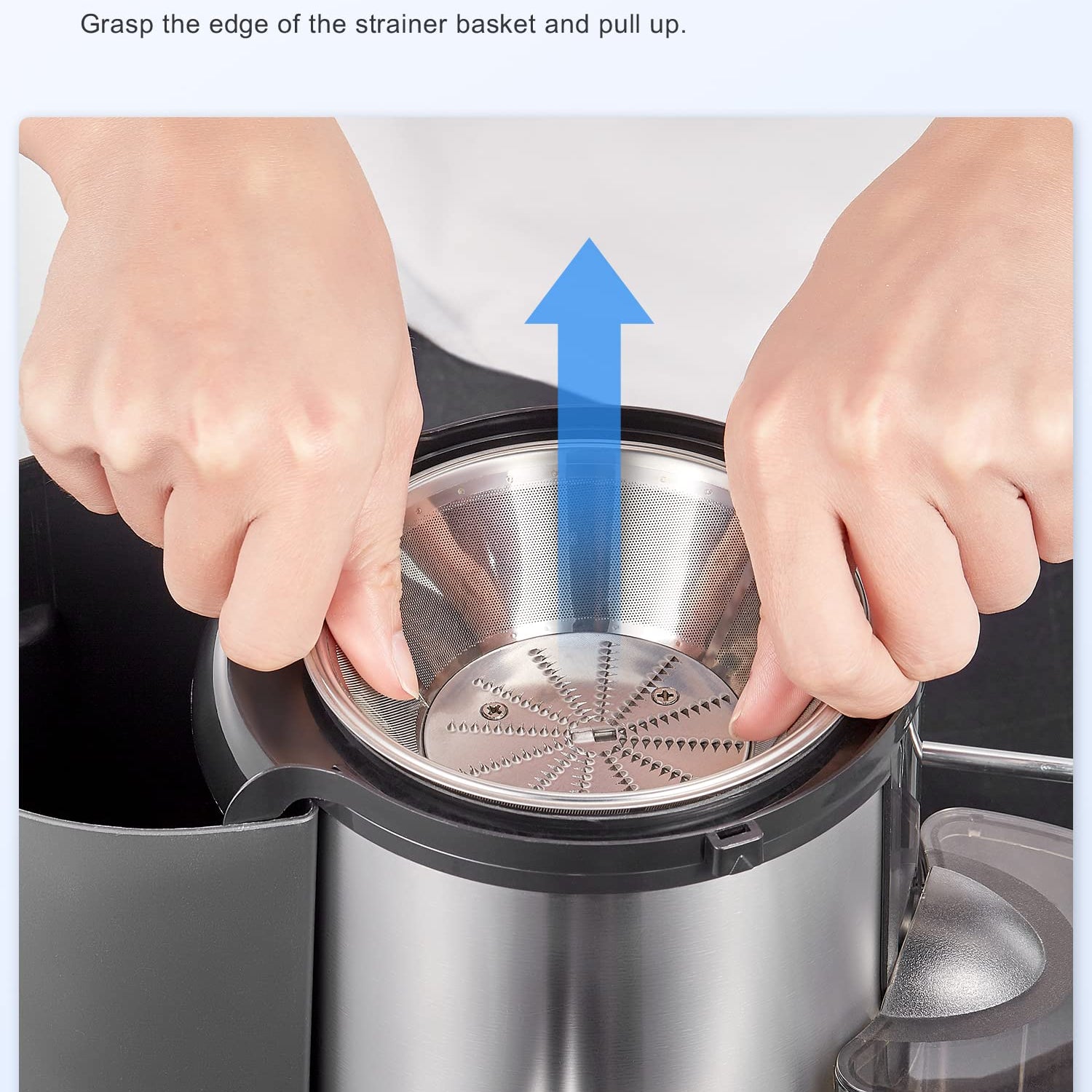 Grasp the edge of the strainer basket and pull up.