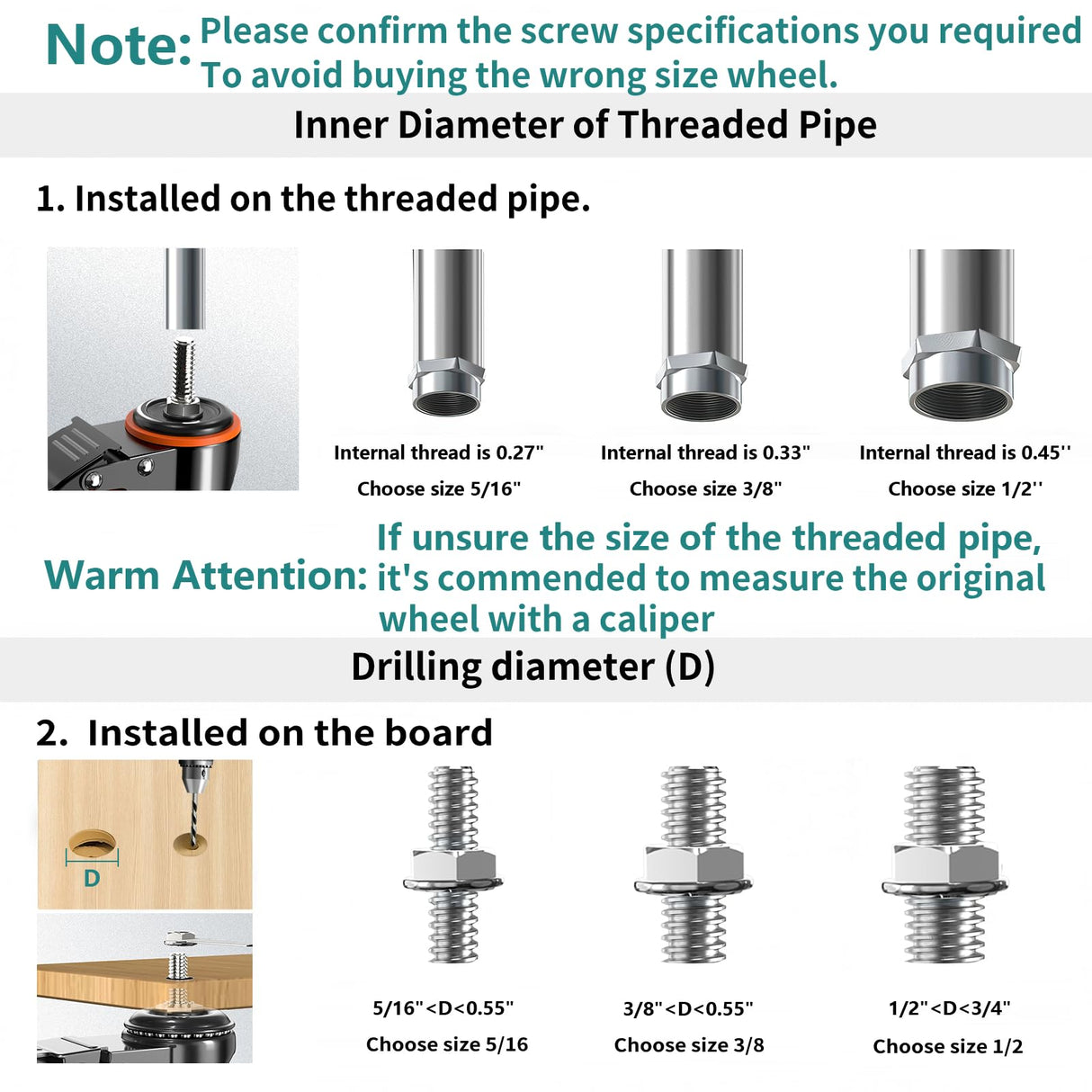 Note: Please confirm the screw specifications you required
To avoid buying the wrong size wheel.

Inner Diameter of Threaded Pipe

1. Installed on the threaded pipe.

Internal thread is 0.27"
Choose size 5/16"

Internal thread is 0.33"
Choose size 3/8"

Internal thread is 0.45''
Choose size 1/2''

Warm Attention: If unsure the size of the threaded pipe, it's commended to measure the original wheel with a caliper

Drilling diameter (D)

2. Installed on the board

D

5/16"<D<0.55"
Choose size 5/16

3/8"<D<0.55"
Choose size 3/8

1/2"<D<3/4"
Choose size 1/2