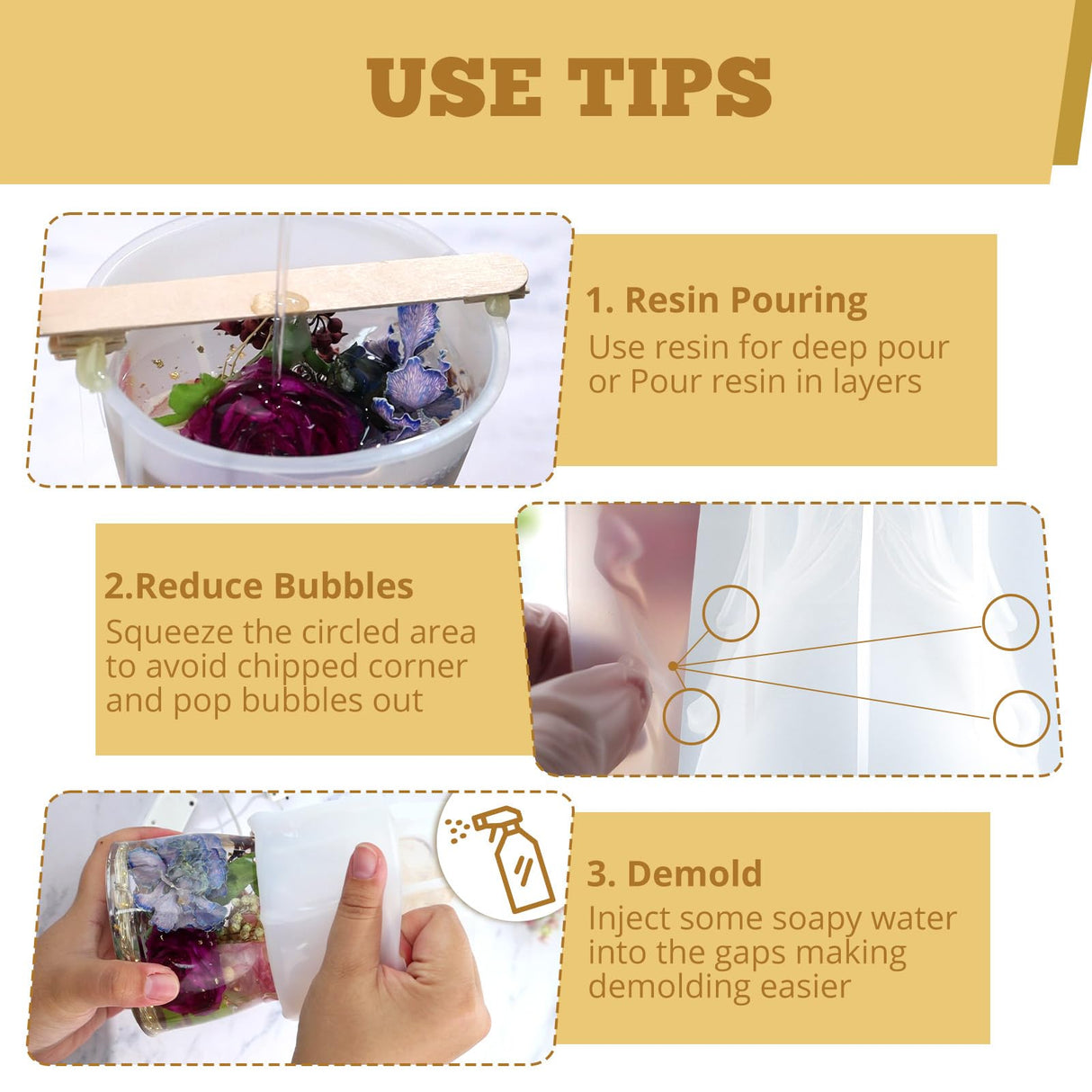 USE TIPS

1. Resin Pouring
Use resin for deep pour or Pour resin in layers

2.Reduce Bubbles
Squeeze the circled area to avoid chipped corner and pop bubbles out

3. Demold
Inject some soapy water into the gaps making demolding easier