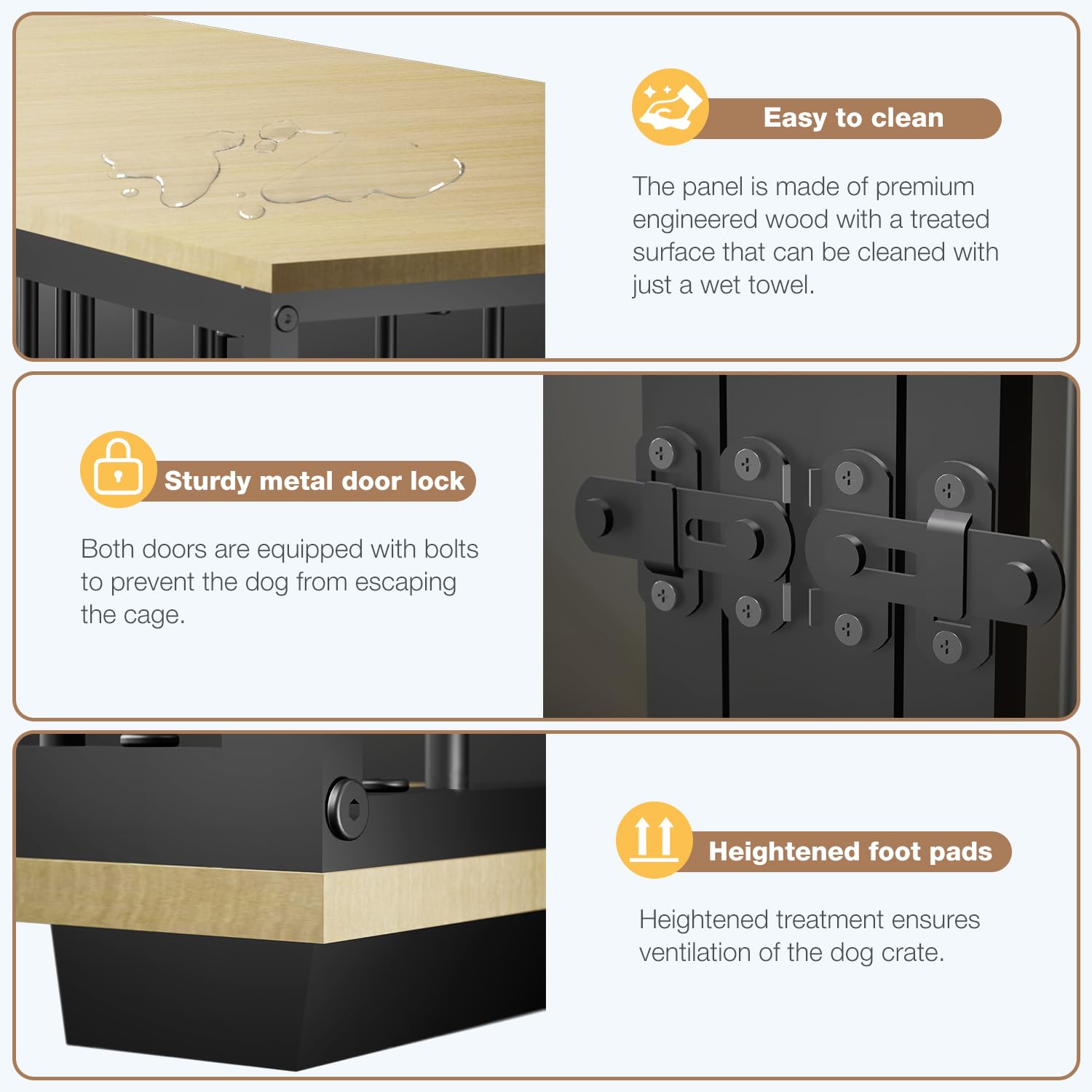 Easy to clean

The panel is made of premium engineered wood with a treated surface that can be cleaned with just a wet towel.

Sturdy metal door lock

Both doors are equipped with bolts to prevent the dog from escaping the cage.

Heightened foot pads

Heightened treatment ensures ventilation of the dog crate.