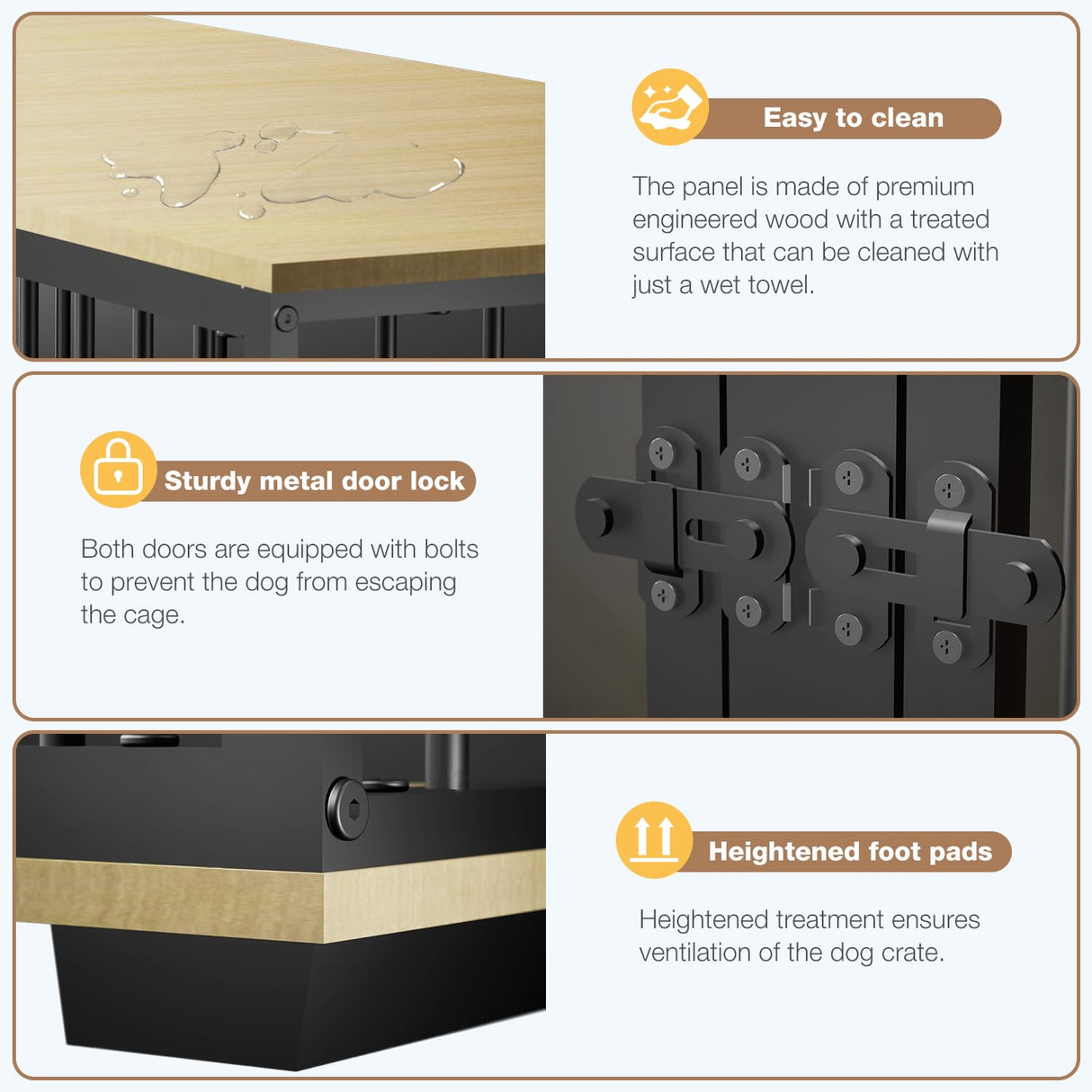 Easy to clean

The panel is made of premium engineered wood with a treated surface that can be cleaned with just a wet towel.

Sturdy metal door lock

Both doors are equipped with bolts to prevent the dog from escaping the cage.

Heightened foot pads

Heightened treatment ensures ventilation of the dog crate.