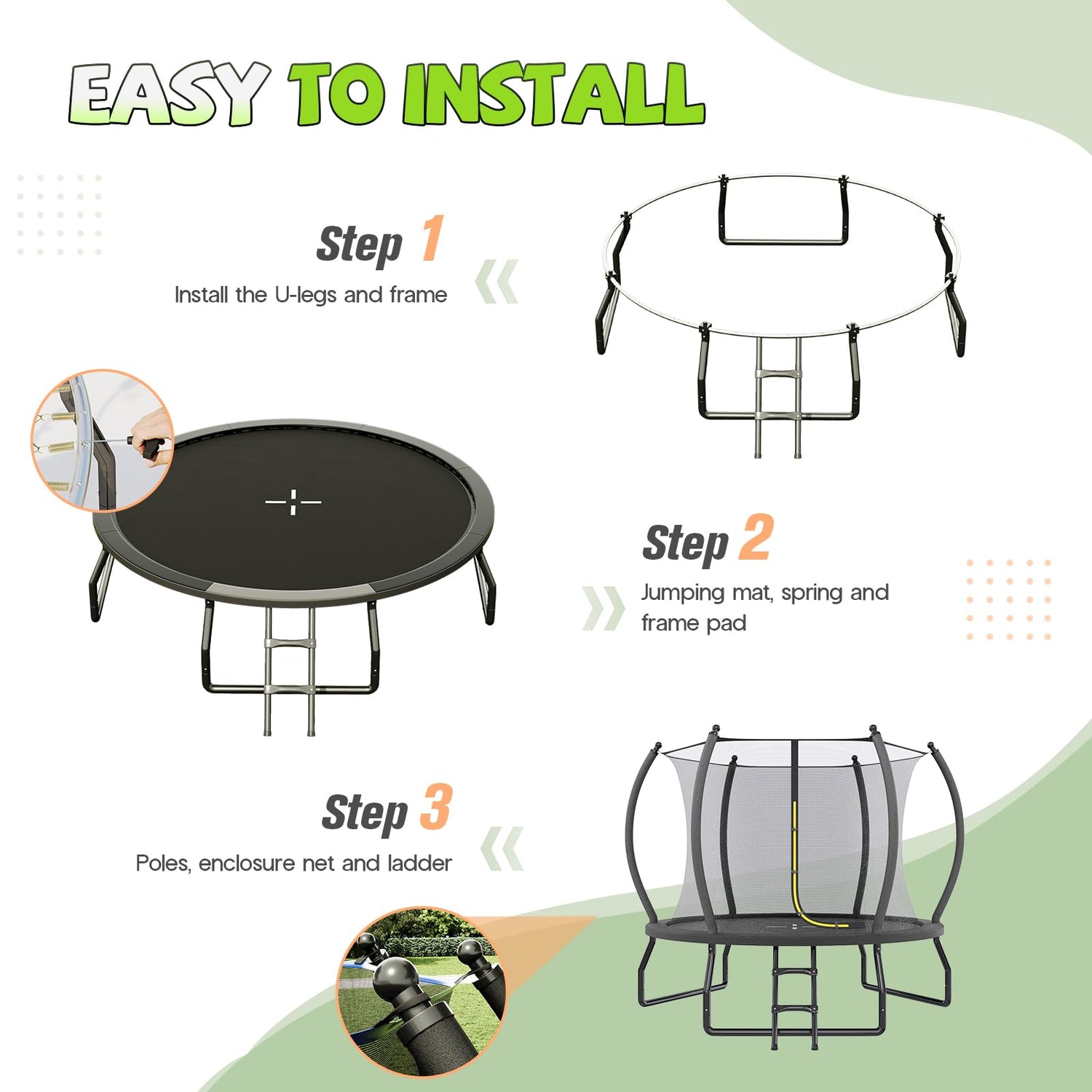 EASY TO INSTALL

Step 1
Install the U-legs and frame

Step 2
Jumping mat, spring and frame pad

Step 3
Poles, enclosure net and ladder