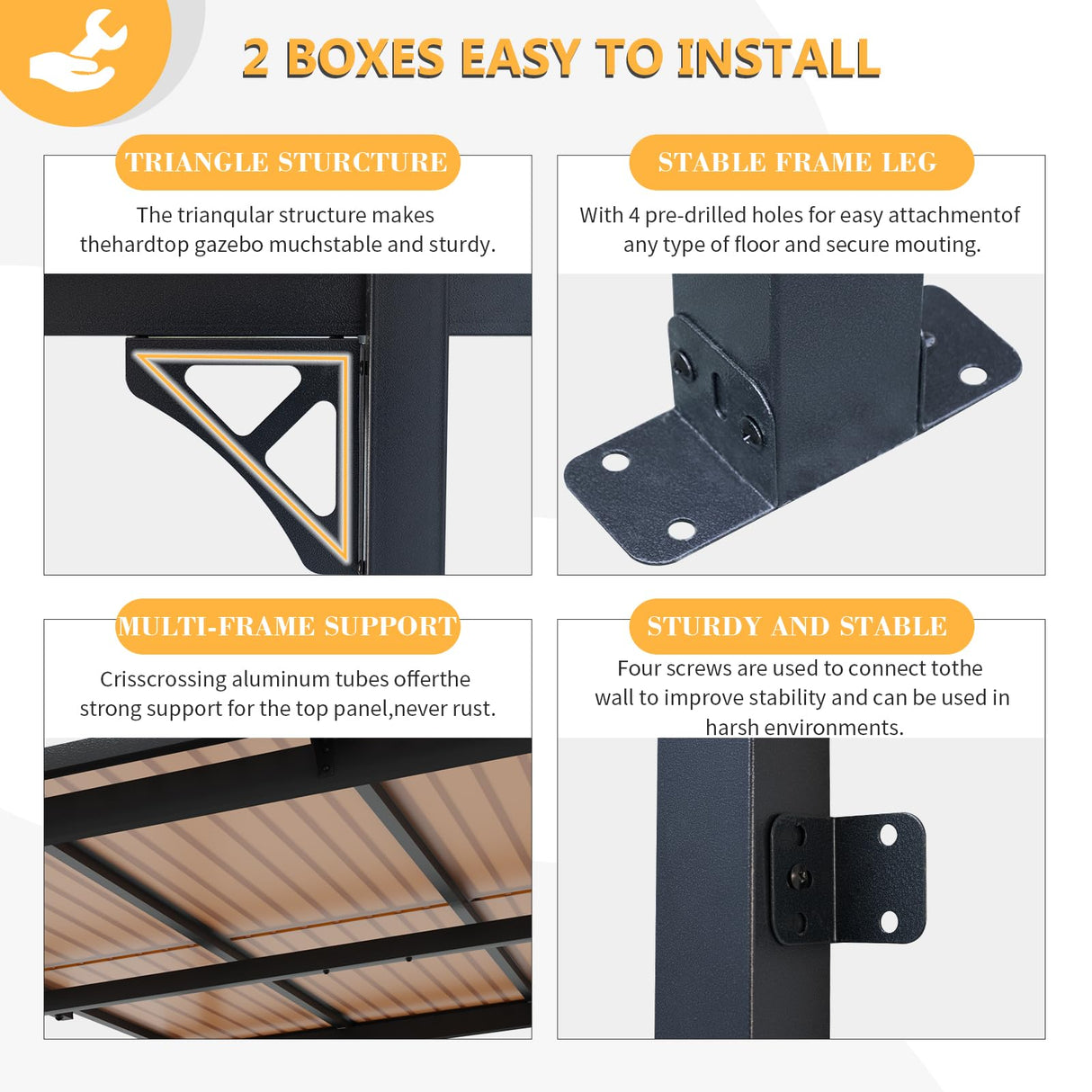 2 BOXES EASY TO INSTALL

TRIANGLE STURCTURE

The trianqular structure makes thehardtop gazebo muchstable and sturdy.

STABLE FRAME LEG

With 4 pre-drilled holes for easy attachmentof any type of floor and secure mouting.

MULTI-FRAME SUPPORT

Crisscrossing aluminum tubes offerthe strong support for the top panel,never rust.

STURDY AND STABLE

Four screws are used to connect tothe wall to improve stability and can be used in harsh environments.