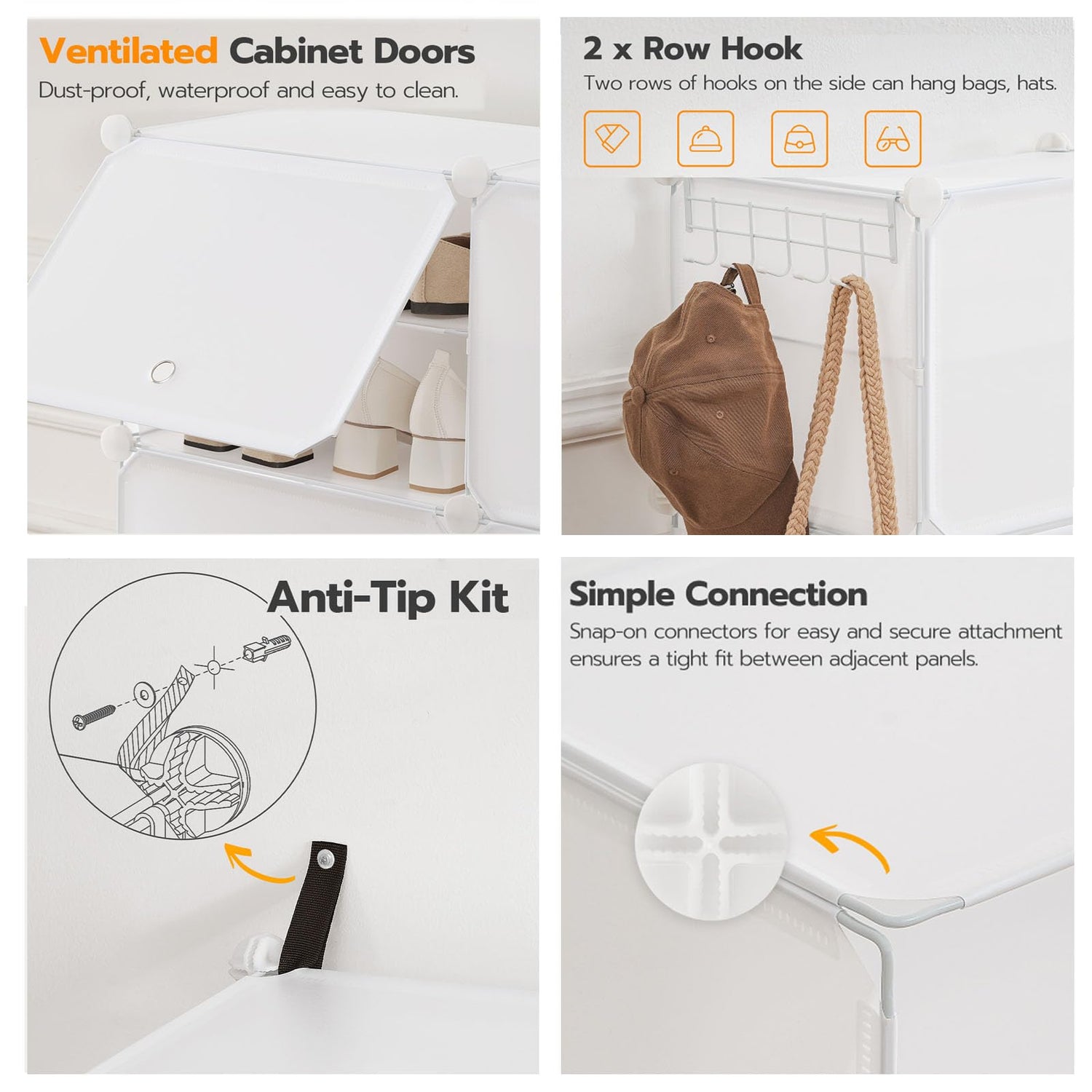 Ventilated Cabinet Doors
Dust-proof, waterproof and easy to clean.

2 x Row Hook
Two rows of hooks on the side can hang bags, hats.

Anti-Tip Kit

Simple Connection
Snap-on connectors for easy and secure attachment ensures a tight fit between adjacent panels.