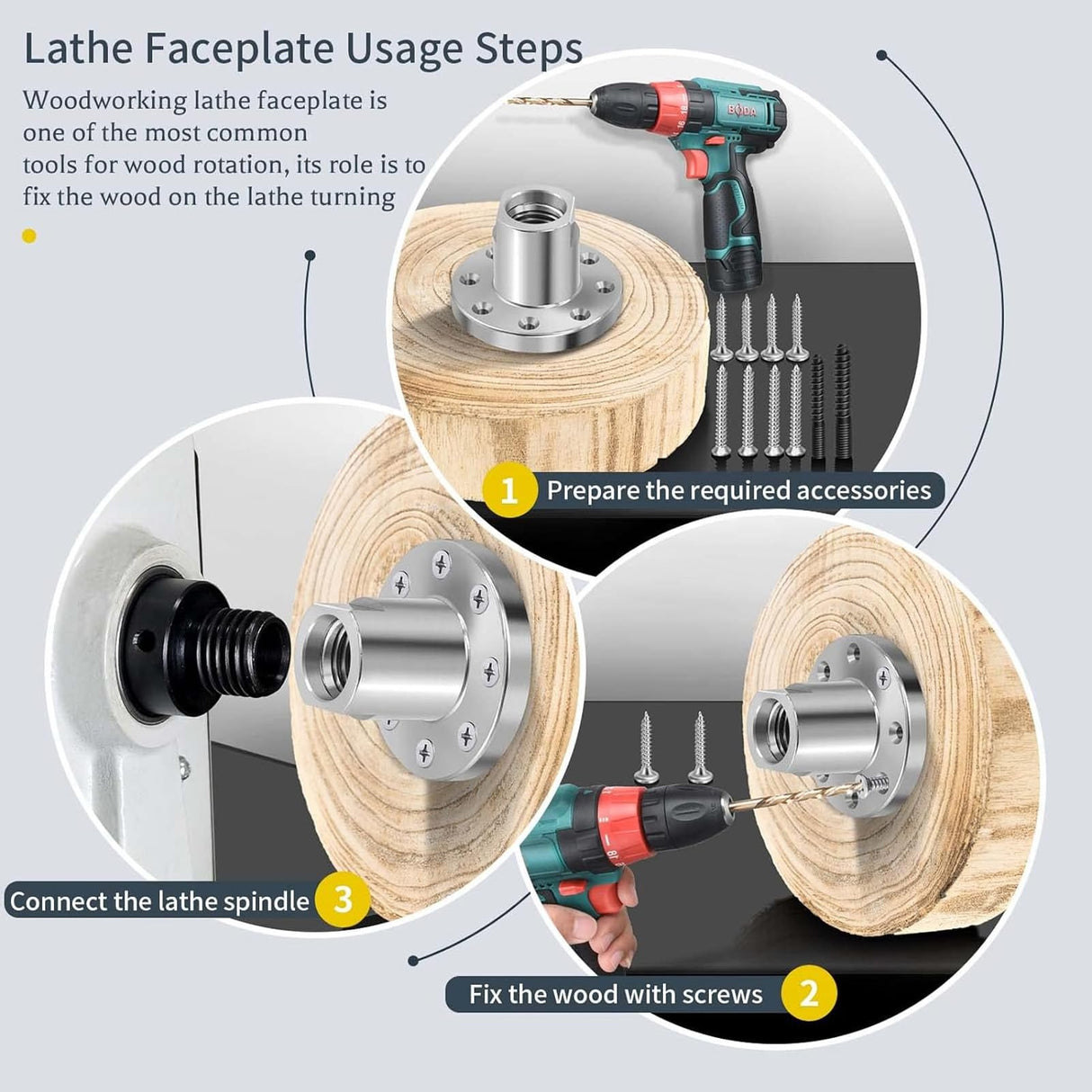 Lathe Faceplate Usage Steps

Woodworking lathe faceplate is one of the most common tools for wood rotation, its role is to fix the wood on the lathe turning

BODA

1 Prepare the required accessories

Connect the lathe spindle 3

Fix the wood with screws 2