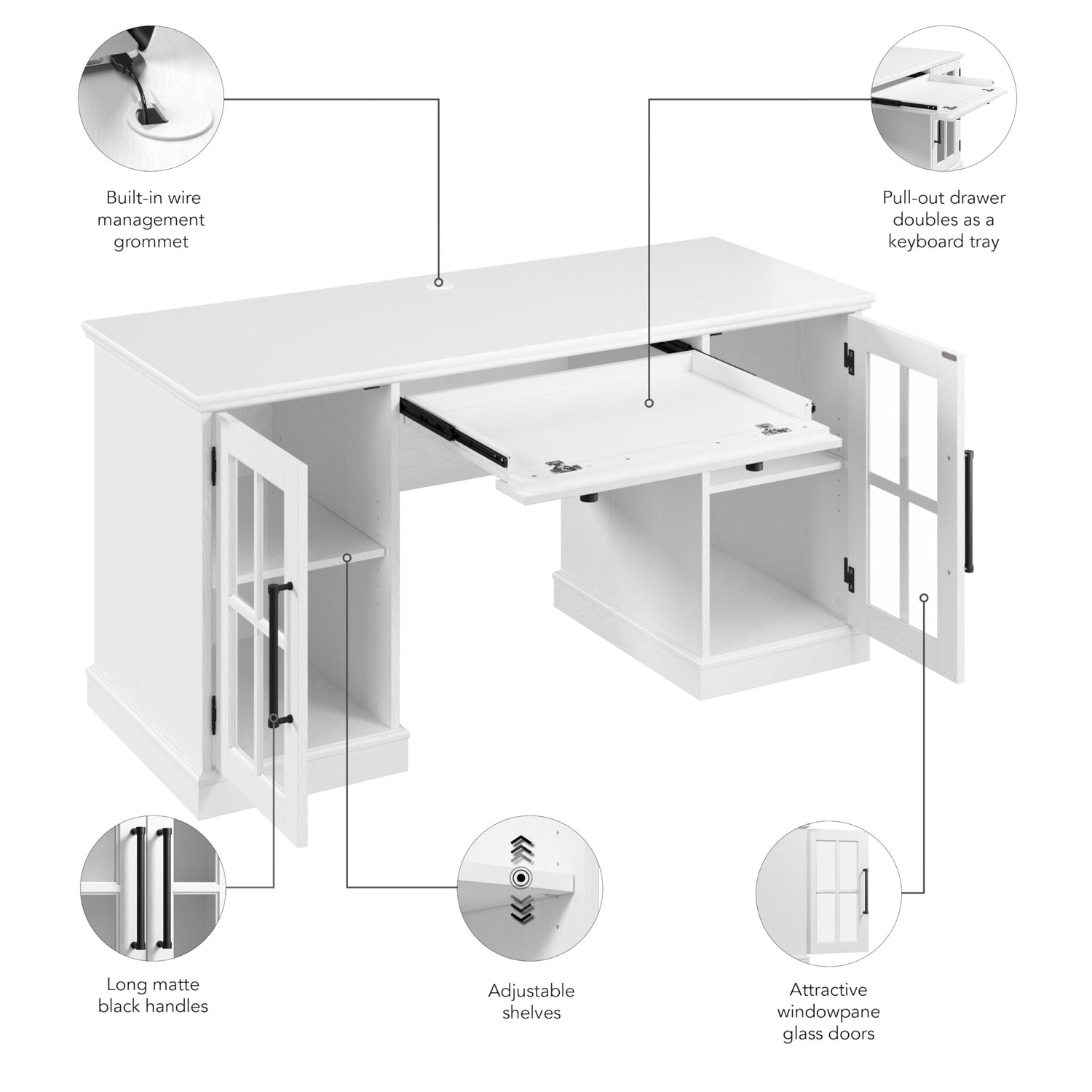 Built-in wire management grommet

Pull-out drawer doubles as a keyboard tray

Long matte black handles

Adjustable shelves

Attractive windowpane glass doors