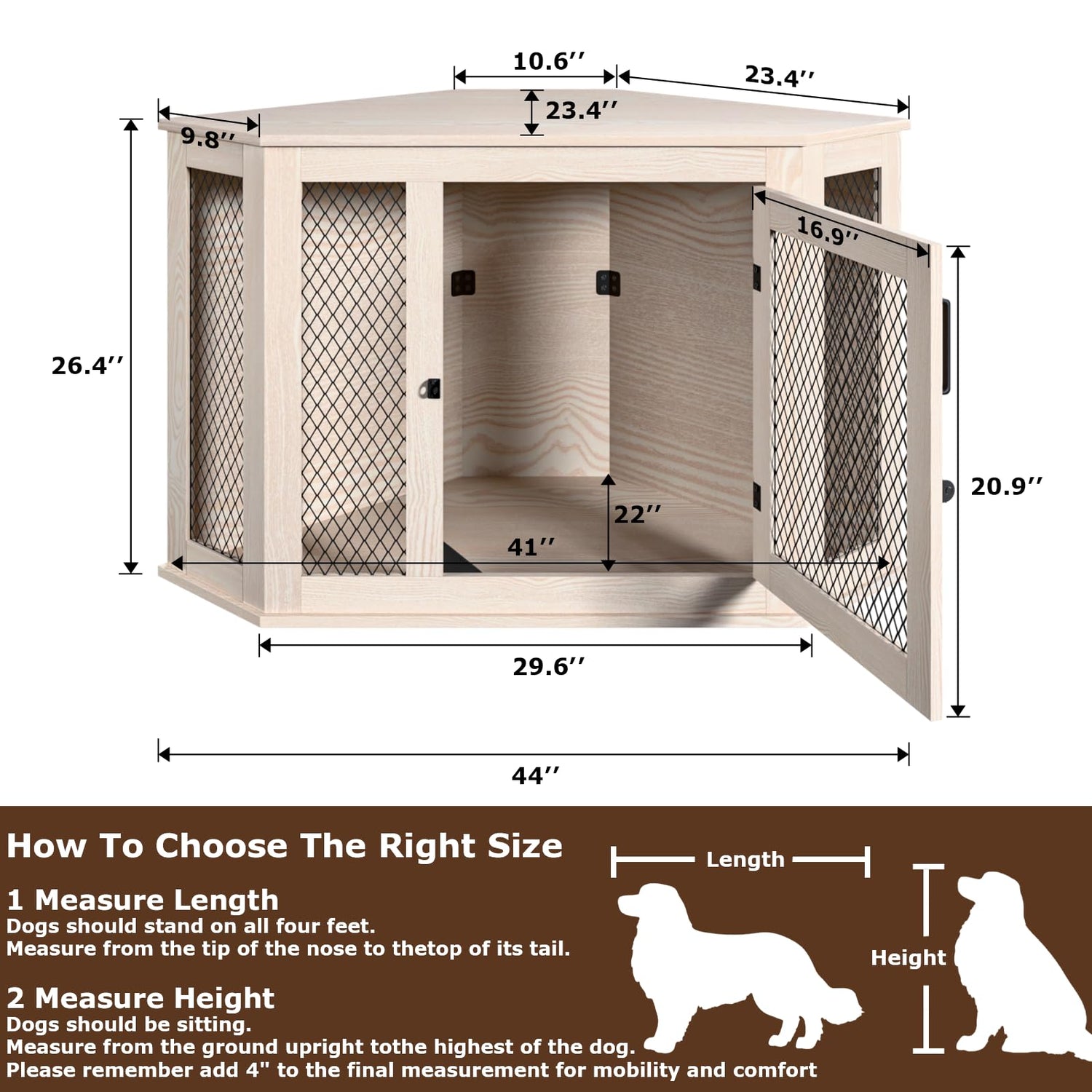 10.6’’
23.4’’
23.4’’
9.8’’
16.9’’
26.4’’
20.9’’
22’’
41’’
29.6’’
44’’

How To Choose The Right Size

1 Measure Length
Dogs should stand on all four feet.
Measure from the tip of the nose to thetop of its tail.

2 Measure Height
Dogs should be sitting.
Measure from the ground upright tothe highest of the dog.
Please remember add 4" to the final measurement for mobility and comfort

Length
Height