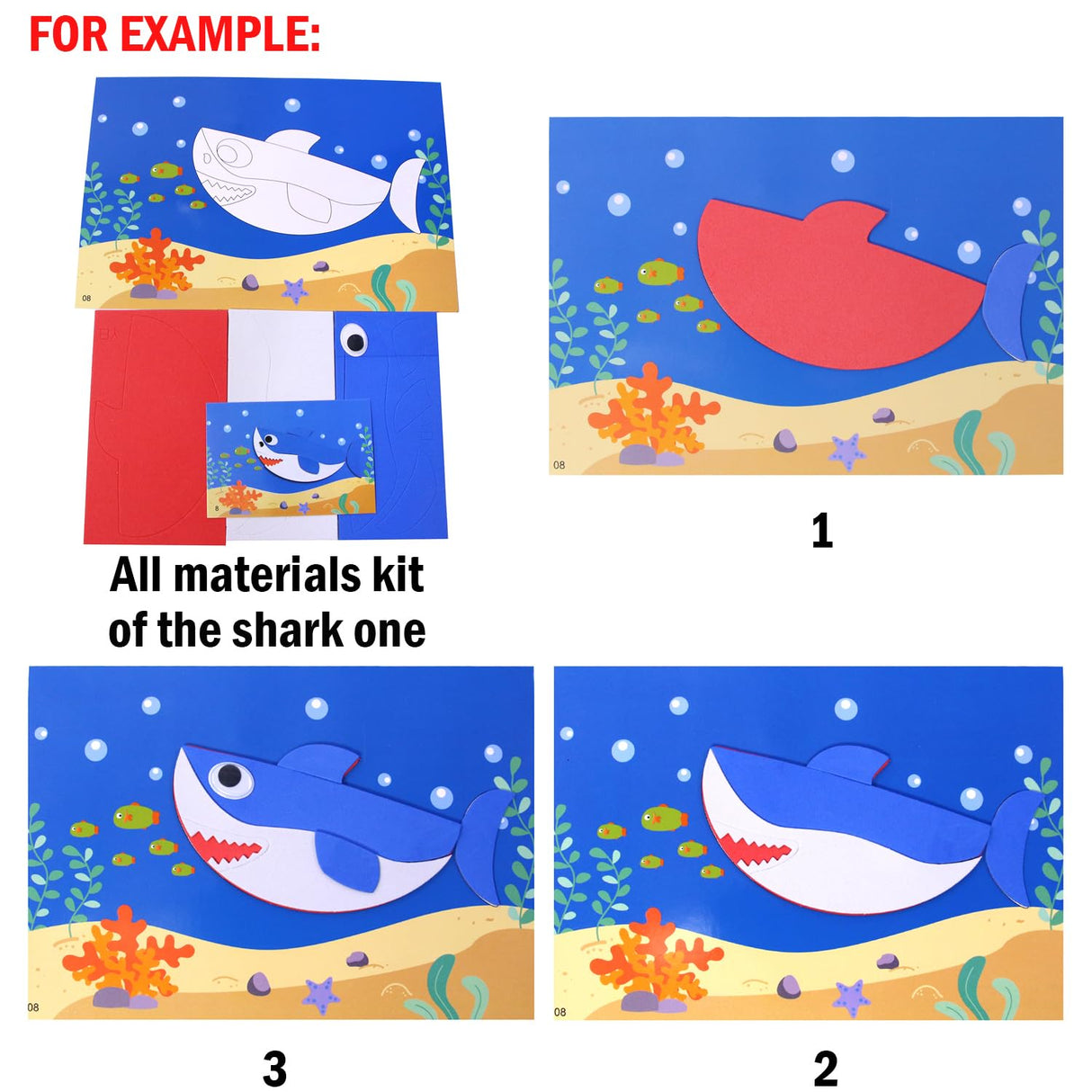 FOR EXAMPLE:

08

8

All materials kit of the shark one

08

1

08

3

08

2