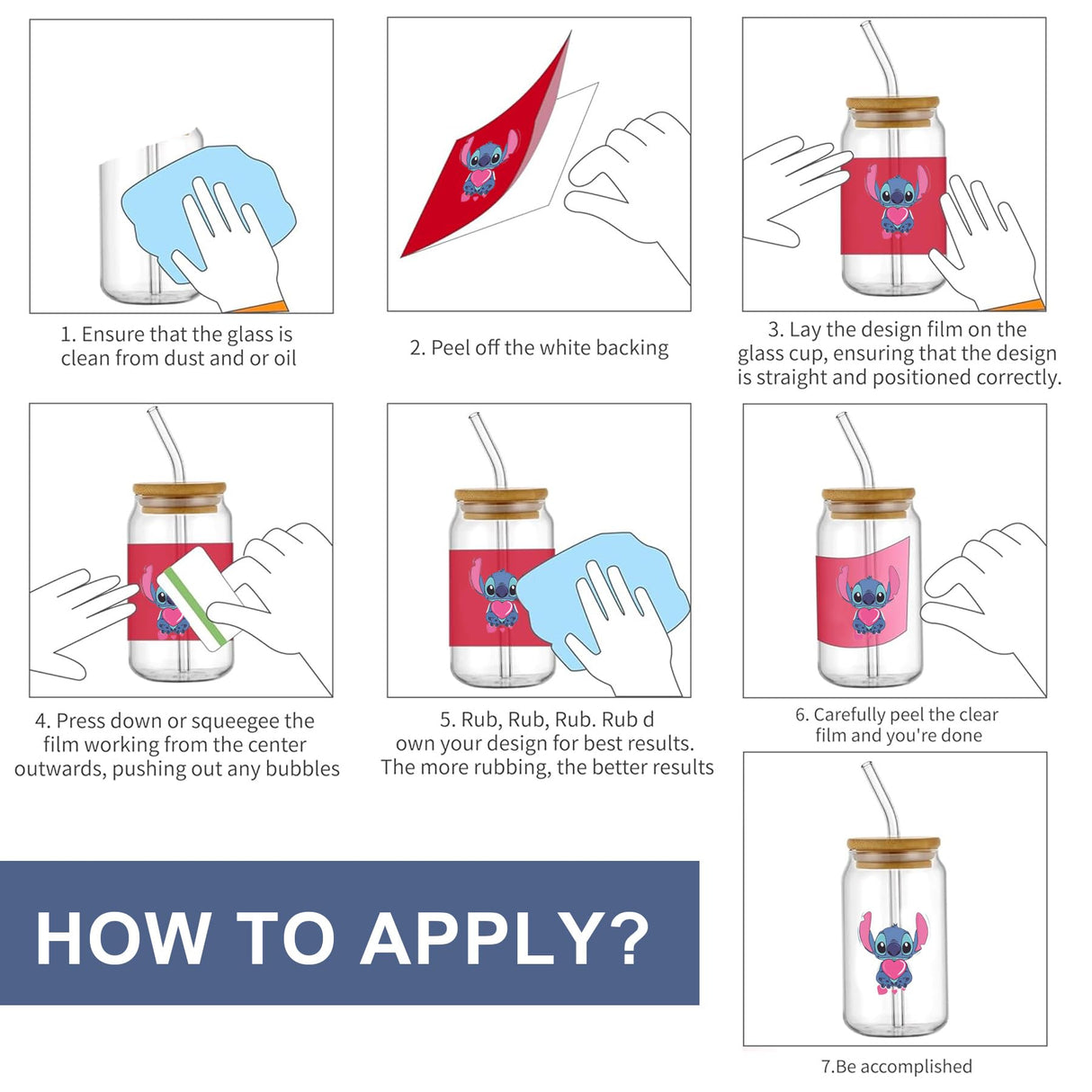 1. Ensure that the glass is clean from dust and or oil

2. Peel off the white backing

3. Lay the design film on the glass cup, ensuring that the design is straight and positioned correctly.

4. Press down or squeegee the film working from the center outwards, pushing out any bubbles

5. Rub, Rub, Rub. Rub d own your design for best results. The more rubbing, the better results

6. Carefully peel the clear film and you're done

HOW TO APPLY?

7.Be accomplished