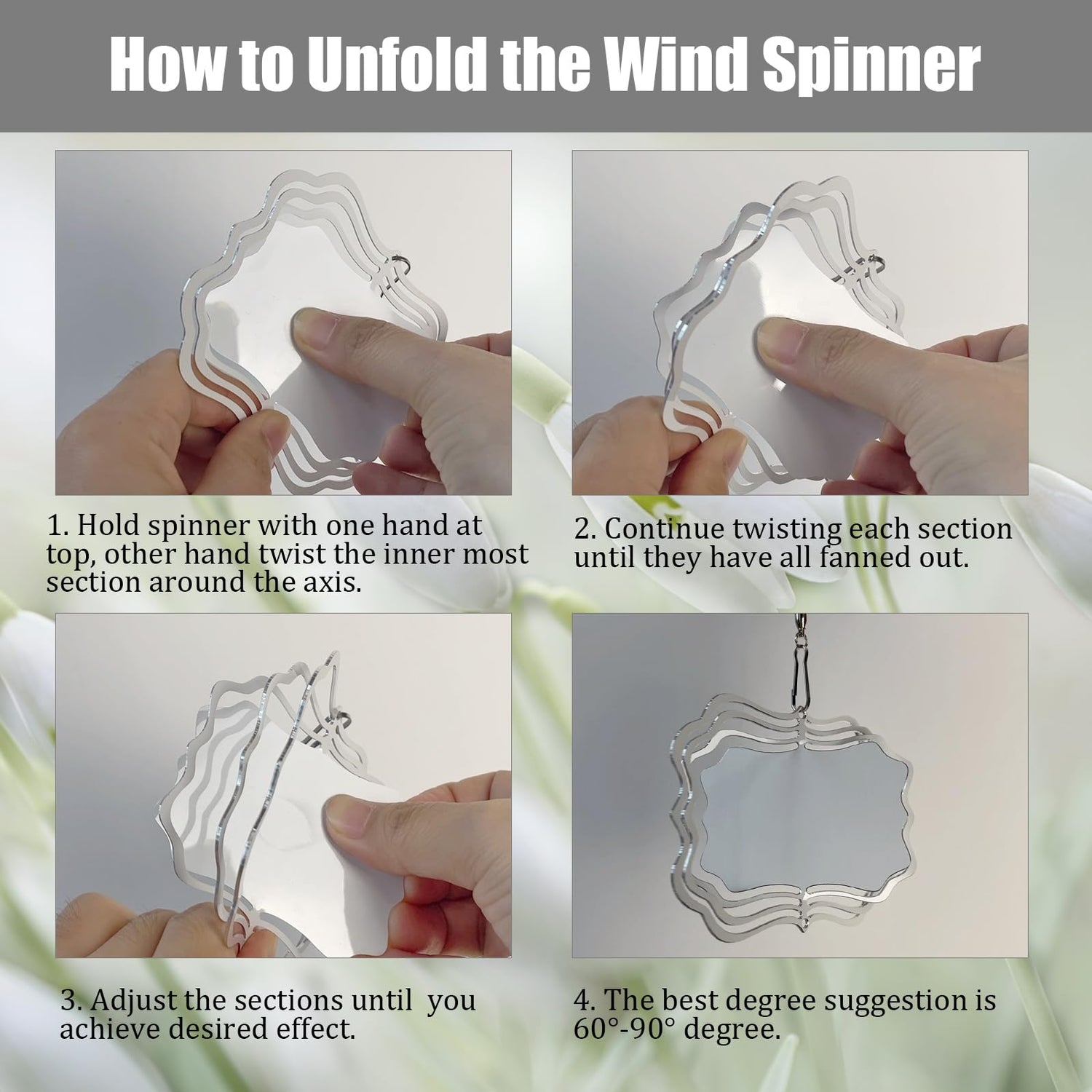 How to Unfold the Wind Spinner

1. Hold spinner with one hand at top, other hand twist the inner most section around the axis.

2. Continue twisting each section until they have all fanned out.

3. Adjust the sections until  you achieve desired effect.

4. The best degree suggestion is 60°-90° degree.