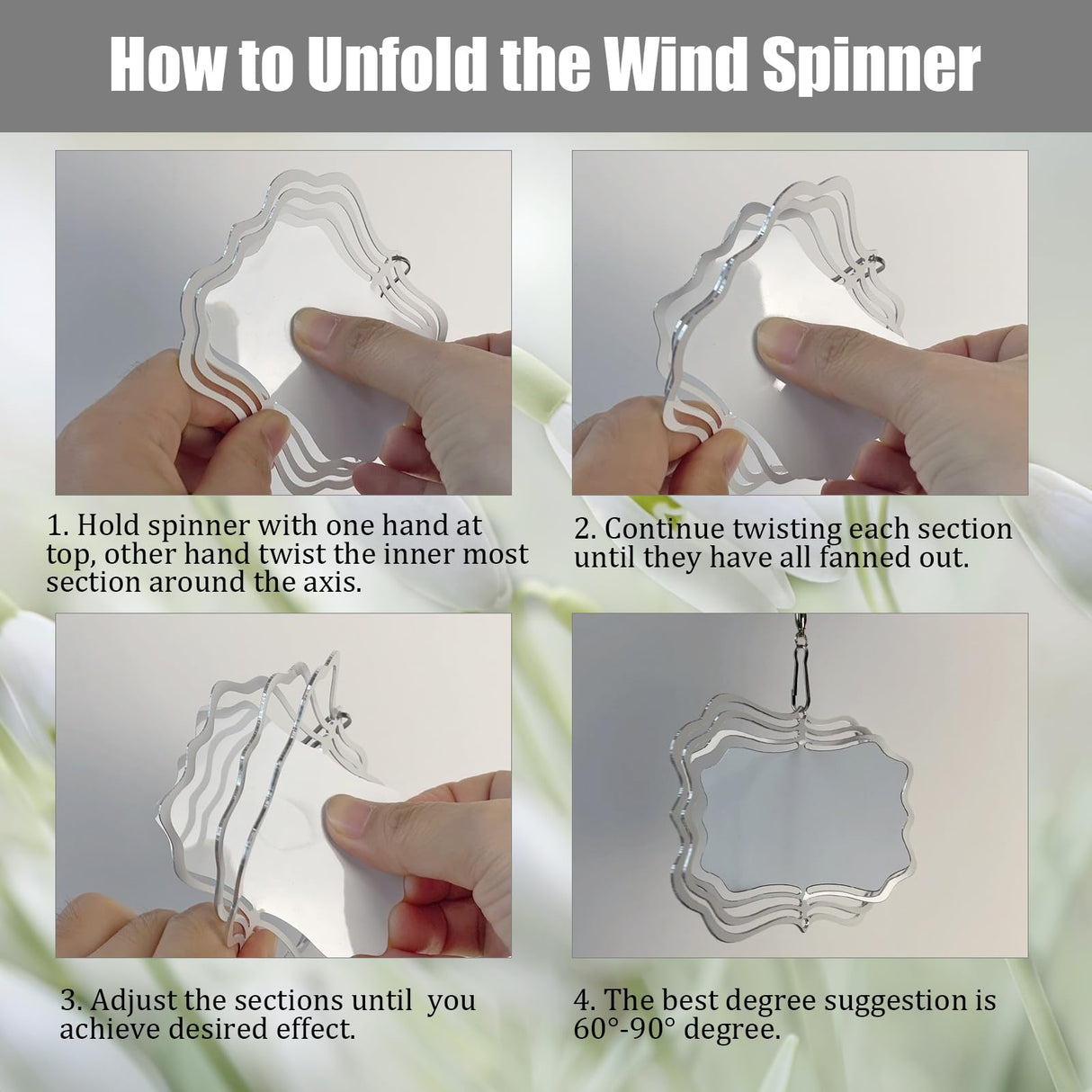 How to Unfold the Wind Spinner

1. Hold spinner with one hand at top, other hand twist the inner most section around the axis.

2. Continue twisting each section until they have all fanned out.

3. Adjust the sections until you achieve desired effect.

4. The best degree suggestion is 60°-90° degree.