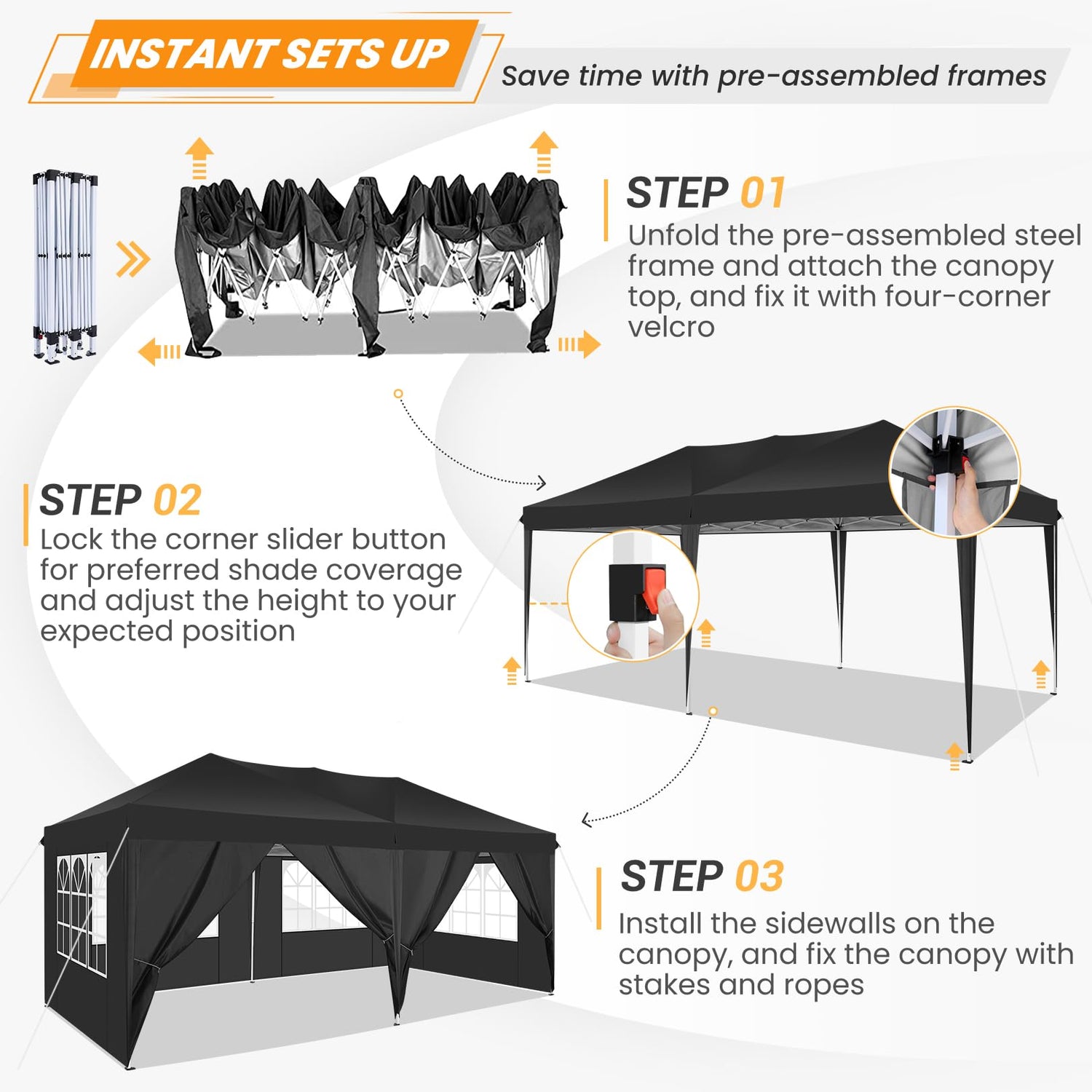 INSTANT SETS UP

Save time with pre-assembled frames

STEP 01
Unfold the pre-assembled steel frame and attach the canopy top, and fix it with four-corner velcro

STEP 02
Lock the corner slider button for preferred shade coverage and adjust the height to your expected position

STEP 03
Install the sidewalls on the canopy, and fix the canopy with stakes and ropes