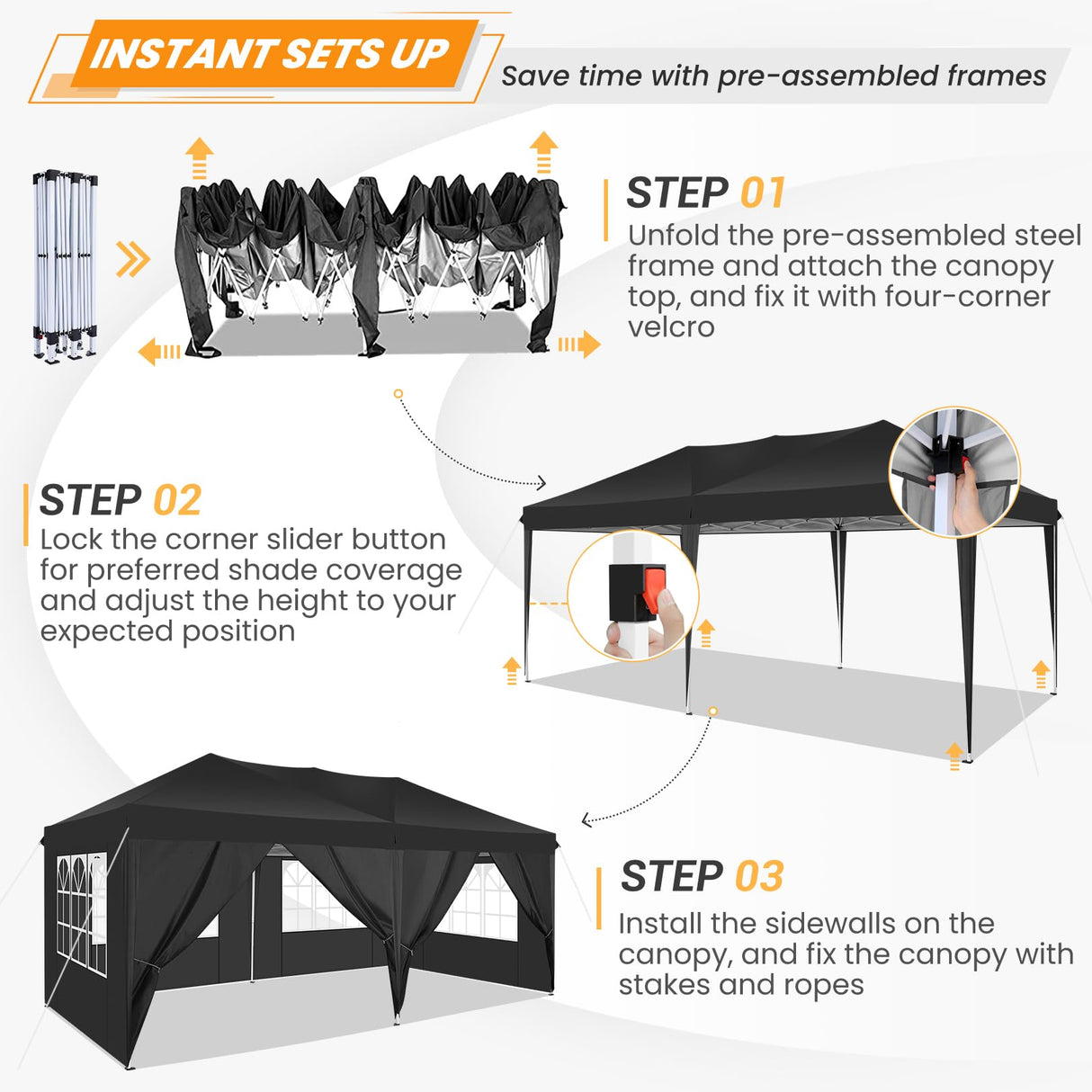 INSTANT SETS UP

Save time with pre-assembled frames

STEP 01
Unfold the pre-assembled steel frame and attach the canopy top, and fix it with four-corner velcro

STEP 02
Lock the corner slider button for preferred shade coverage and adjust the height to your expected position

STEP 03
Install the sidewalls on the canopy, and fix the canopy with stakes and ropes