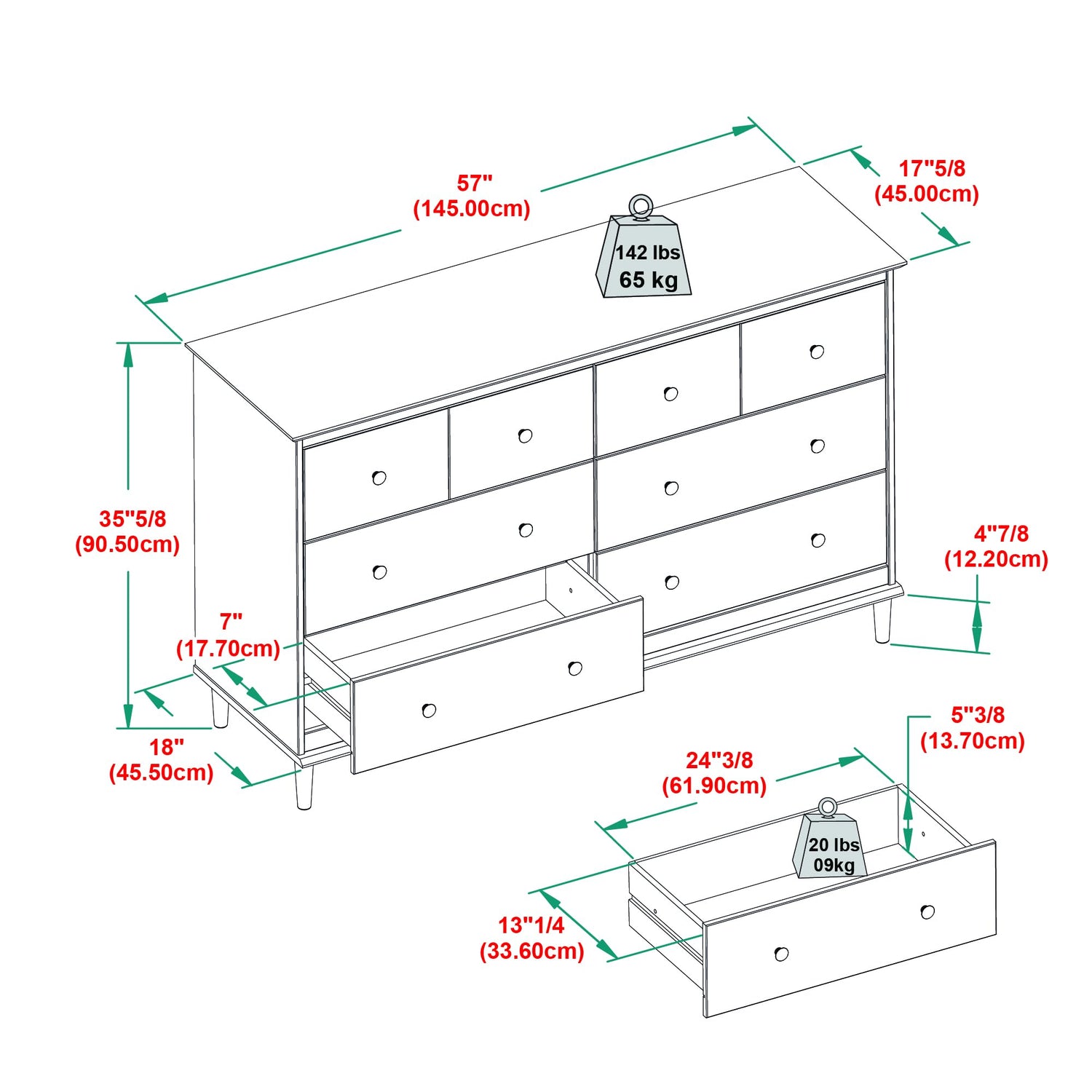 57"
(145.00cm)

17"5/8
(45.00cm)

142 lbs
65 kg

35"5/8
(90.50cm)

4"7/8
(12.20cm)

7"
(17.70cm)

18"
(45.50cm)

5"3/8
(13.70cm)

24"3/8
(61.90cm)

20 lbs
09kg

13"1/4
(33.60cm)