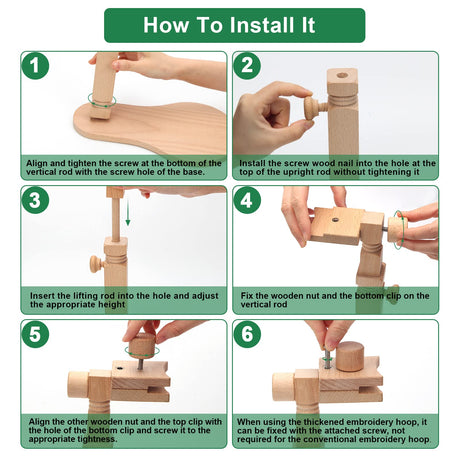 How To Install It

1

Align and tighten the screw at the bottom of the vertical rod with the screw hole of the base.

2

Install the screw wood nail into the hole at the top of the upright rod without tightening it

3

Insert the lifting rod into the hole and adjust the appropriate height

4

Fix the wooden nut and the bottom clip on the vertical rod

5

Align the other wooden nut and the top clip with the hole of the bottom clip and screw it to the appropriate tightness.

6

When using the thickened embroidery hoop, it can be fixed with the attached screw, not required for the conventional embroidery hoop.