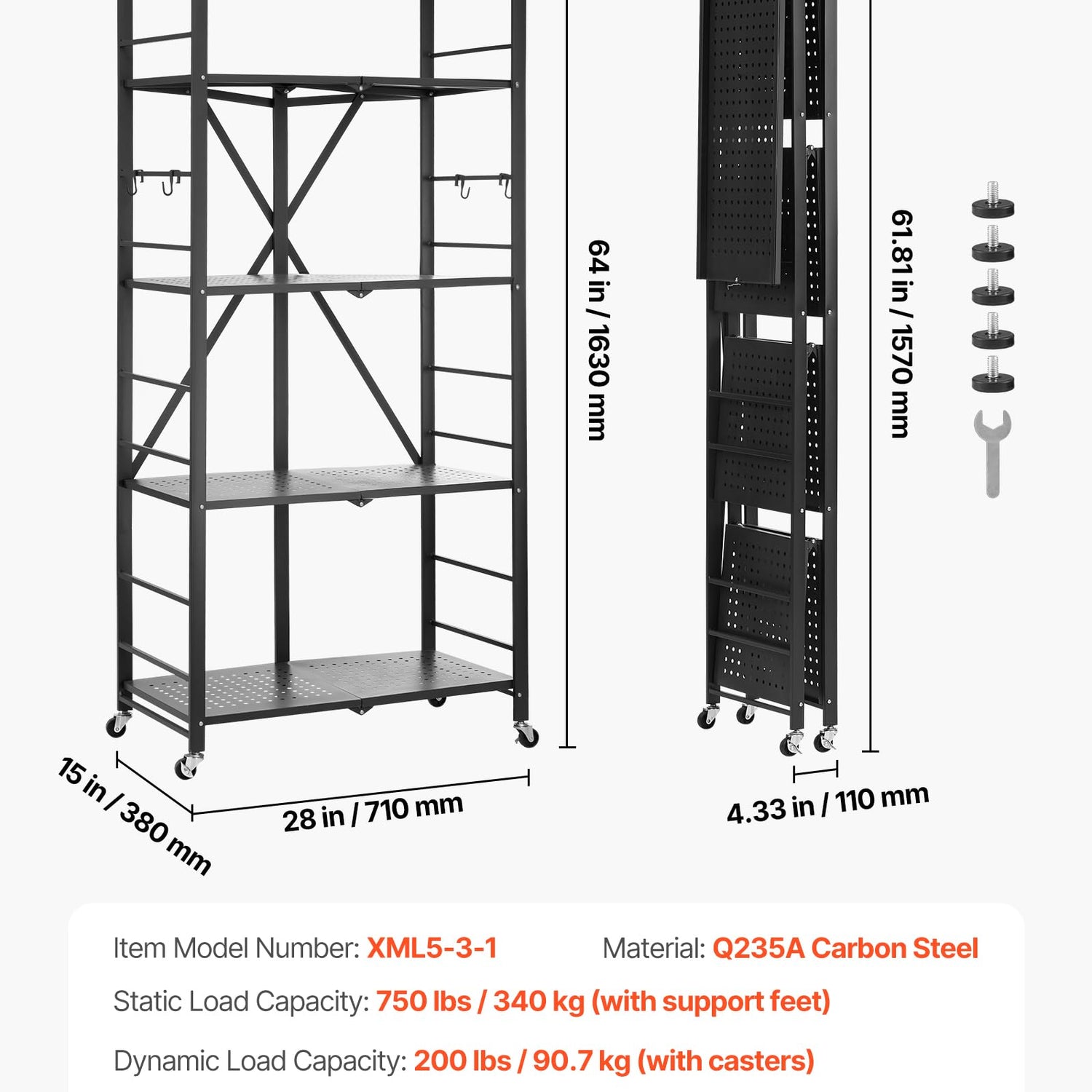 64 in / 1630 mm

61.81 in / 1570 mm

15 in / 380 mm

28 in / 710 mm

4.33 in / 110 mm

Item Model Number: XML5-3-1

Material: Q235A Carbon Steel

Static Load Capacity: 750 lbs / 340 kg (with support feet)

Dynamic Load Capacity: 200 lbs / 90.7 kg (with casters)