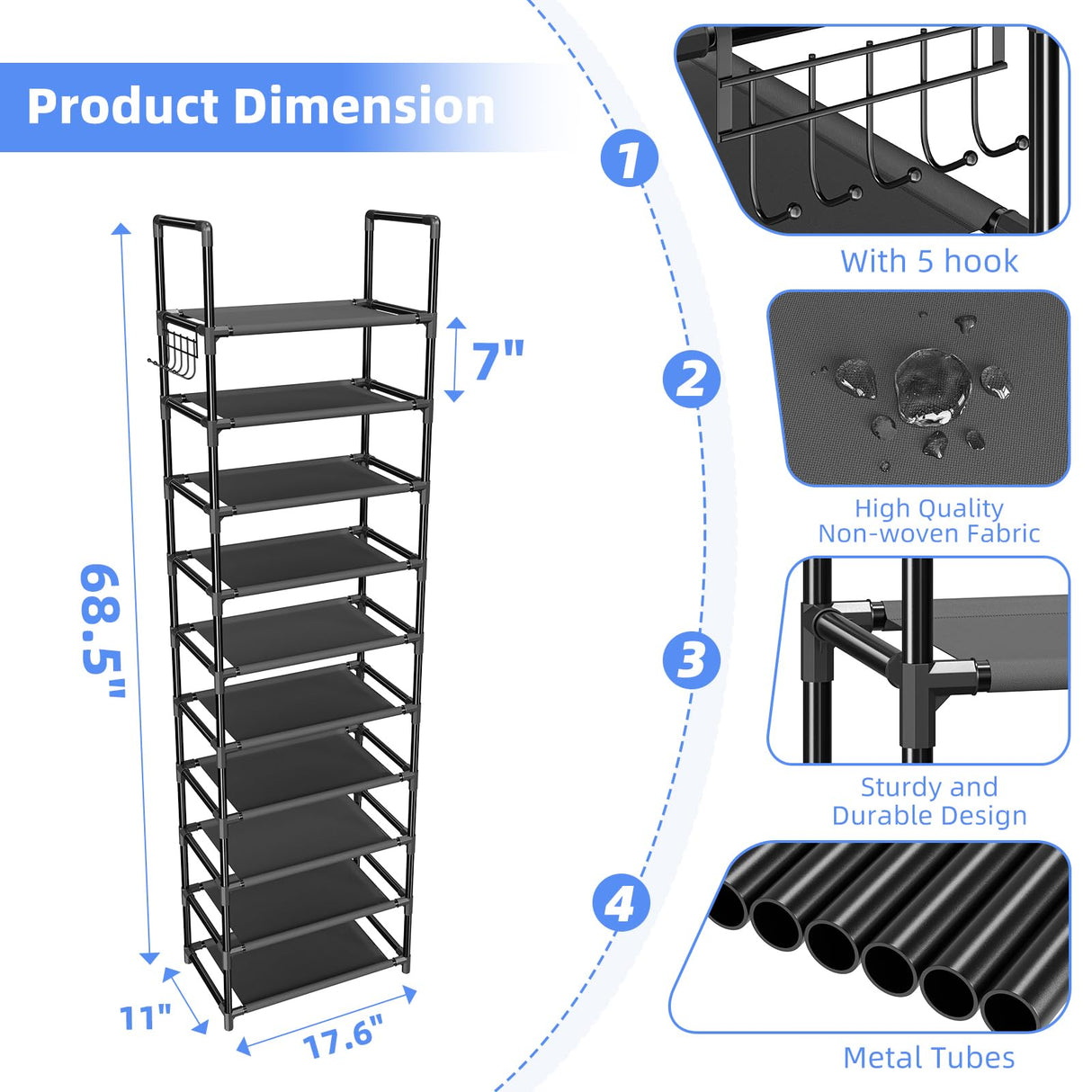 Product Dimension

7"

68.5"

11"

17.6"

1

With 5 hook

2

High Quality Non-woven Fabric

3

Sturdy and Durable Design

4

Metal Tubes