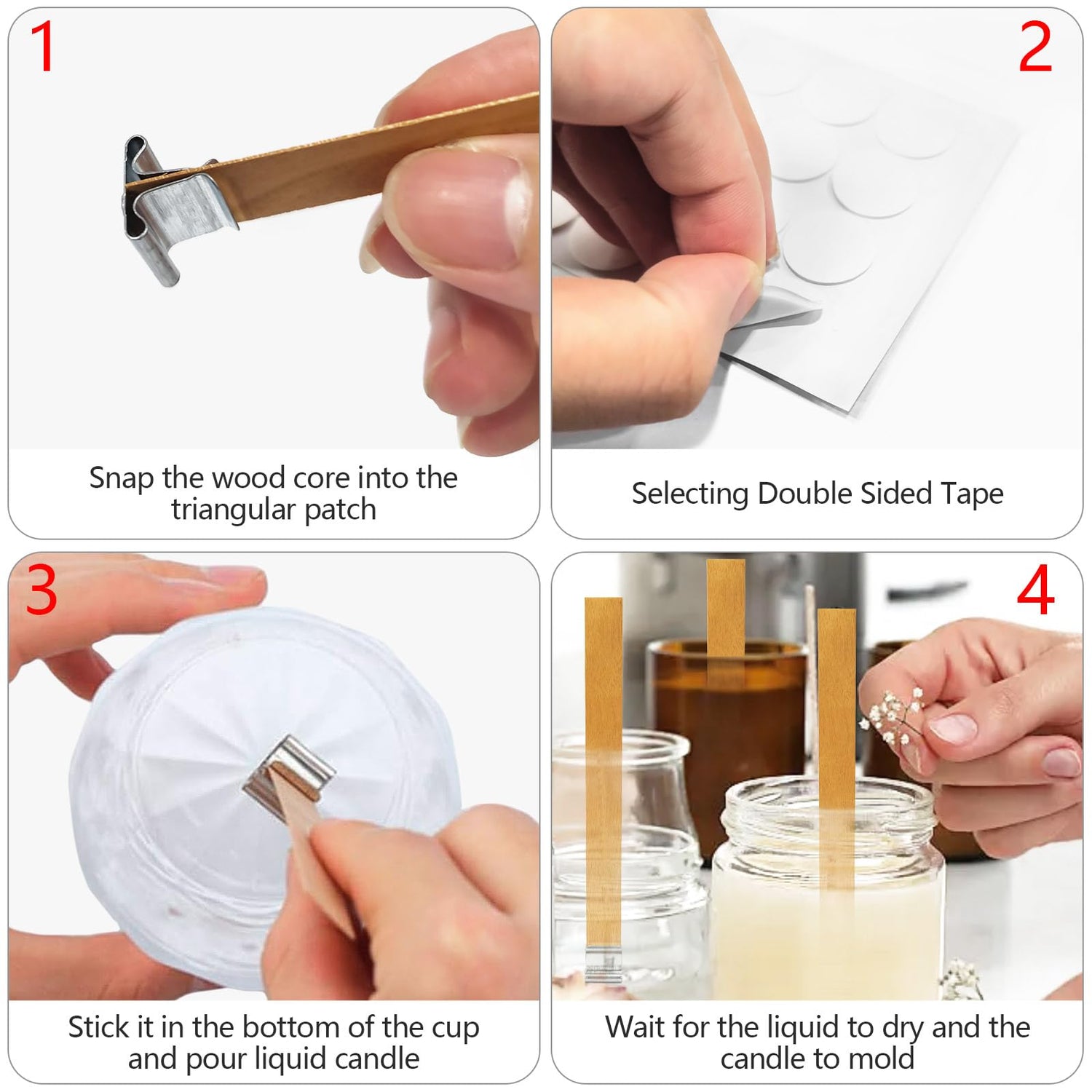 1

Snap the wood core into the triangular patch

2

Selecting Double Sided Tape

3

Stick it in the bottom of the cup and pour liquid candle

4

Wait for the liquid to dry and the candle to mold