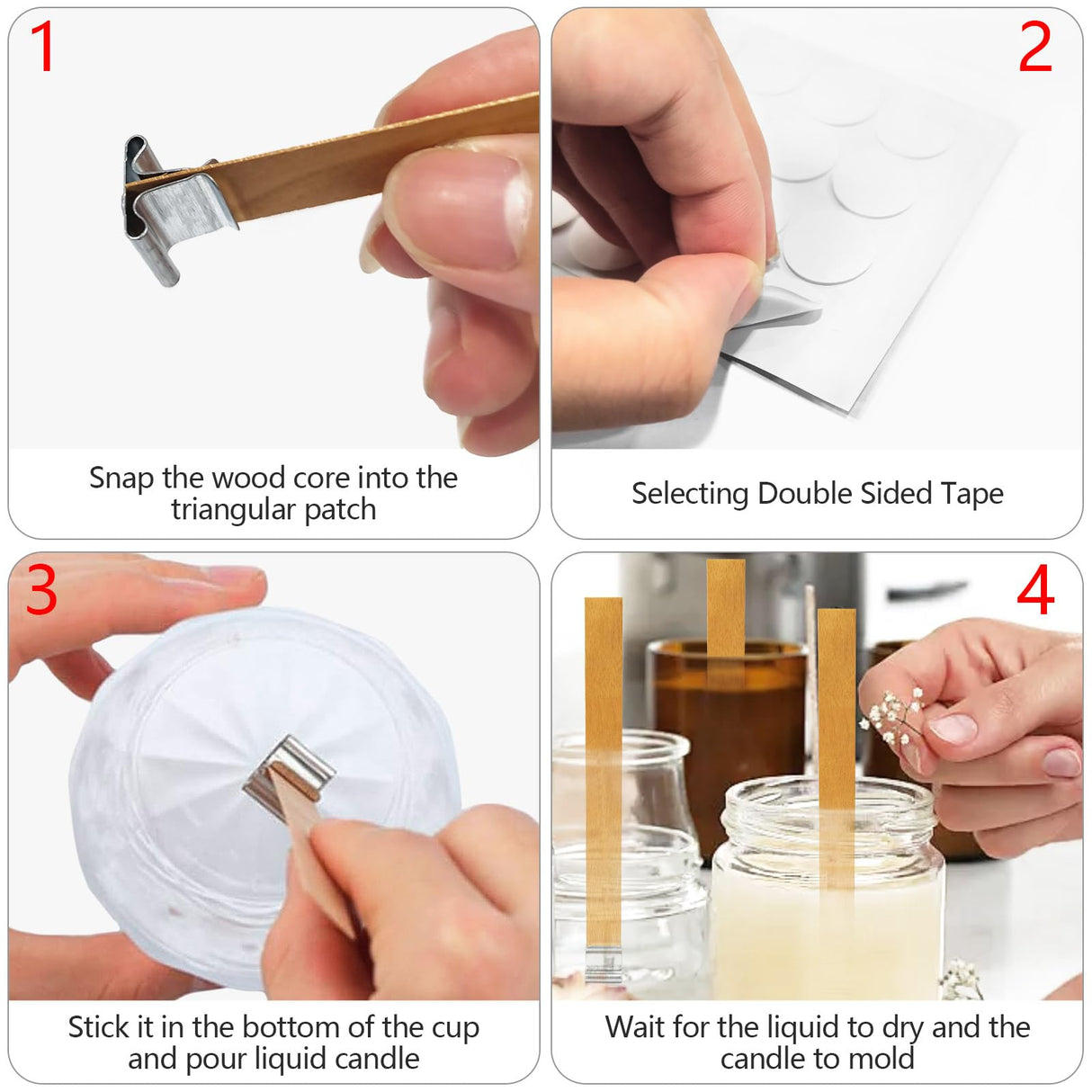 1

Snap the wood core into the triangular patch

2

Selecting Double Sided Tape

3

Stick it in the bottom of the cup and pour liquid candle

4

Wait for the liquid to dry and the candle to mold