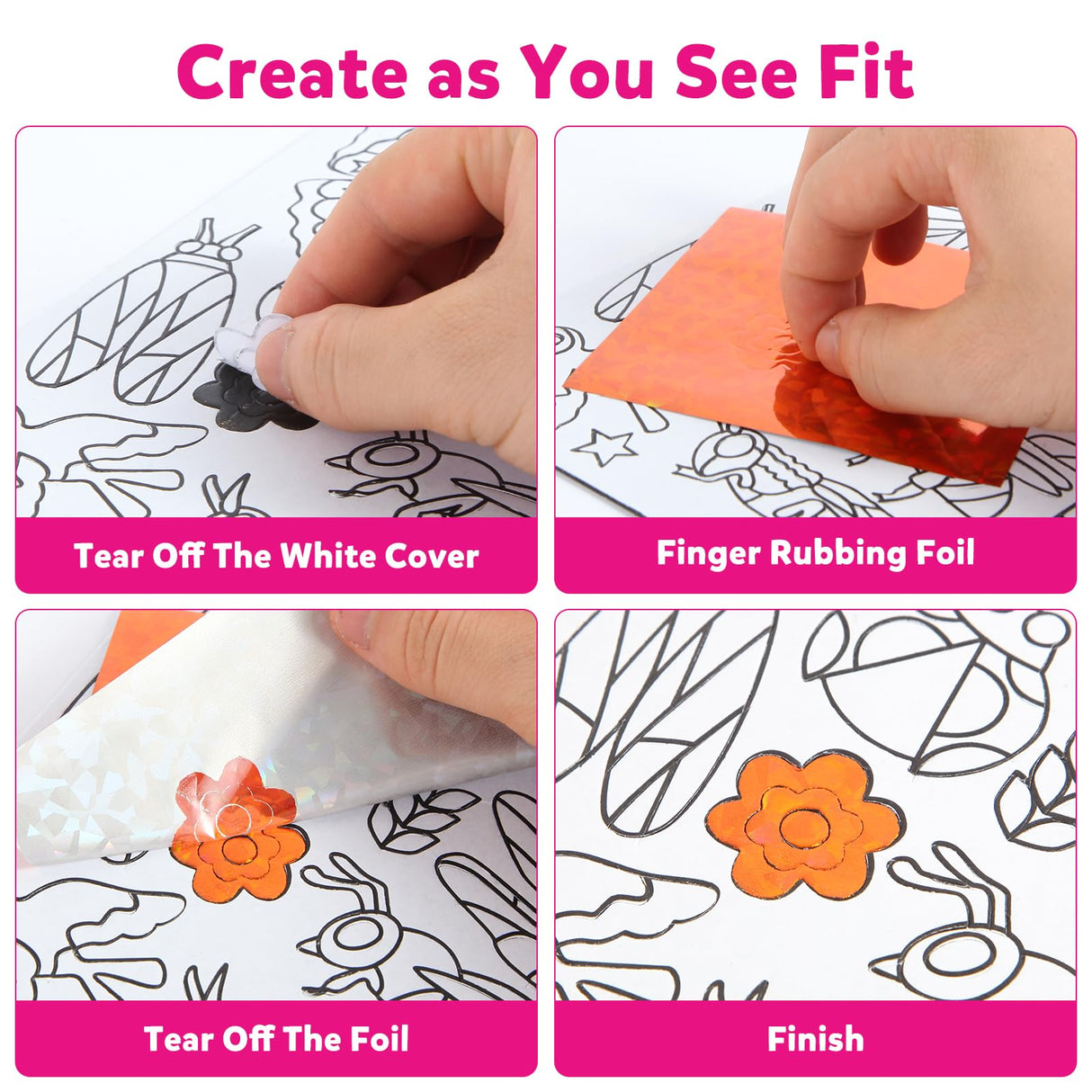 Create as You See Fit

Tear Off The White Cover

Finger Rubbing Foil

Tear Off The Foil

Finish