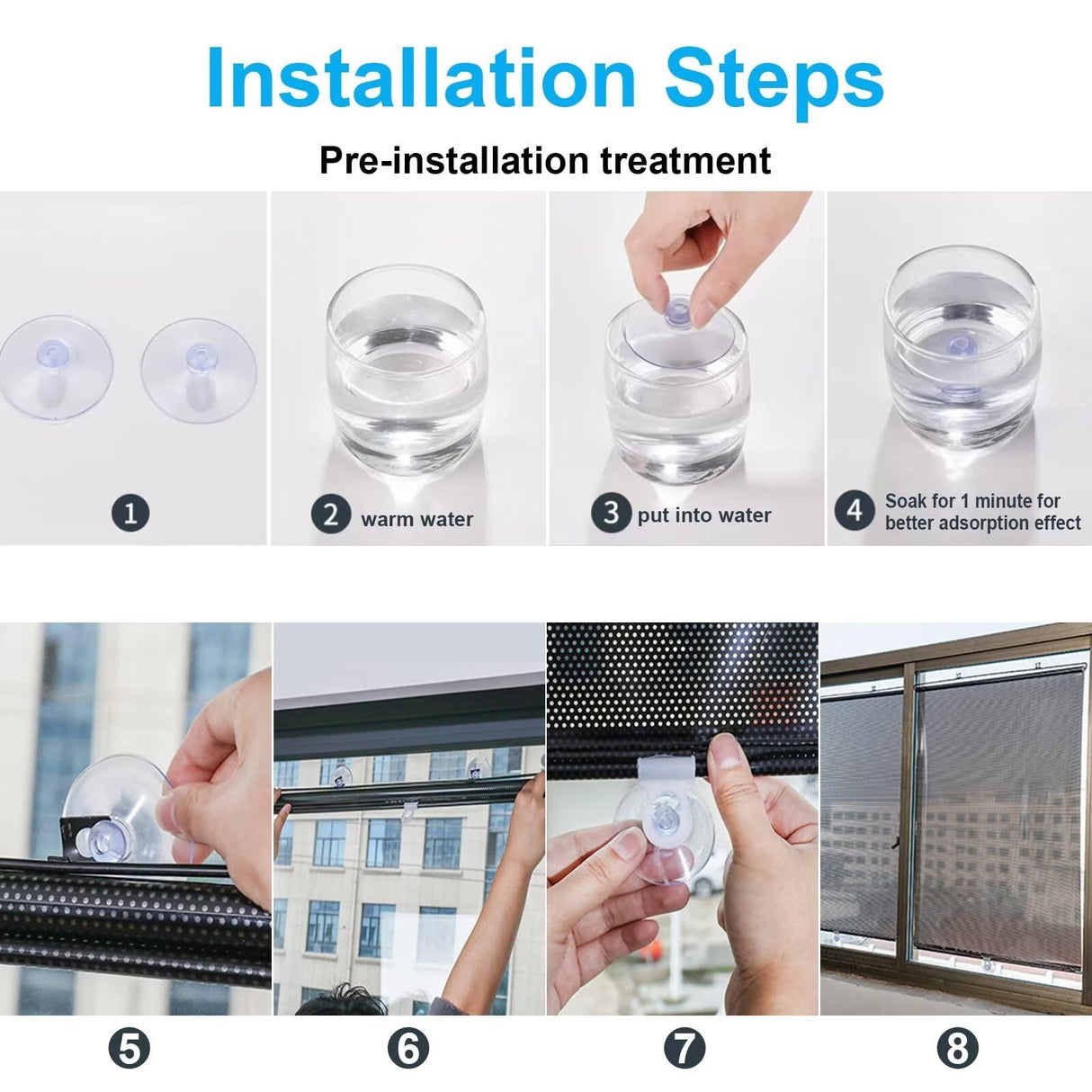 Installation Steps

Pre-installation treatment

1

2 warm water

3 put into water

4 Soak for 1 minute for better adsorption effect

5

6

7

8