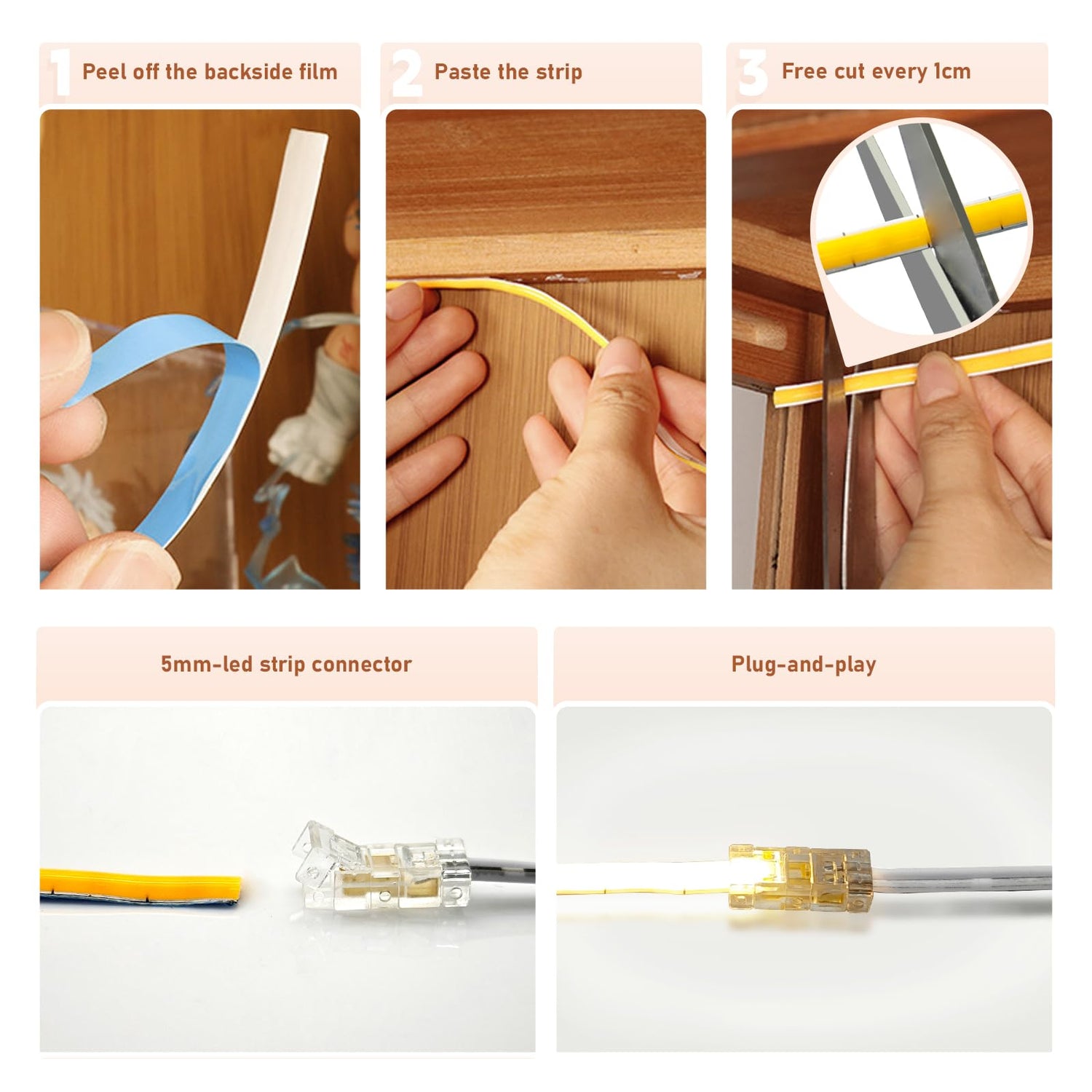 1 Peel off the backside film

2 Paste the strip

3 Free cut every 1cm

5mm-led strip connector

Plug-and-play