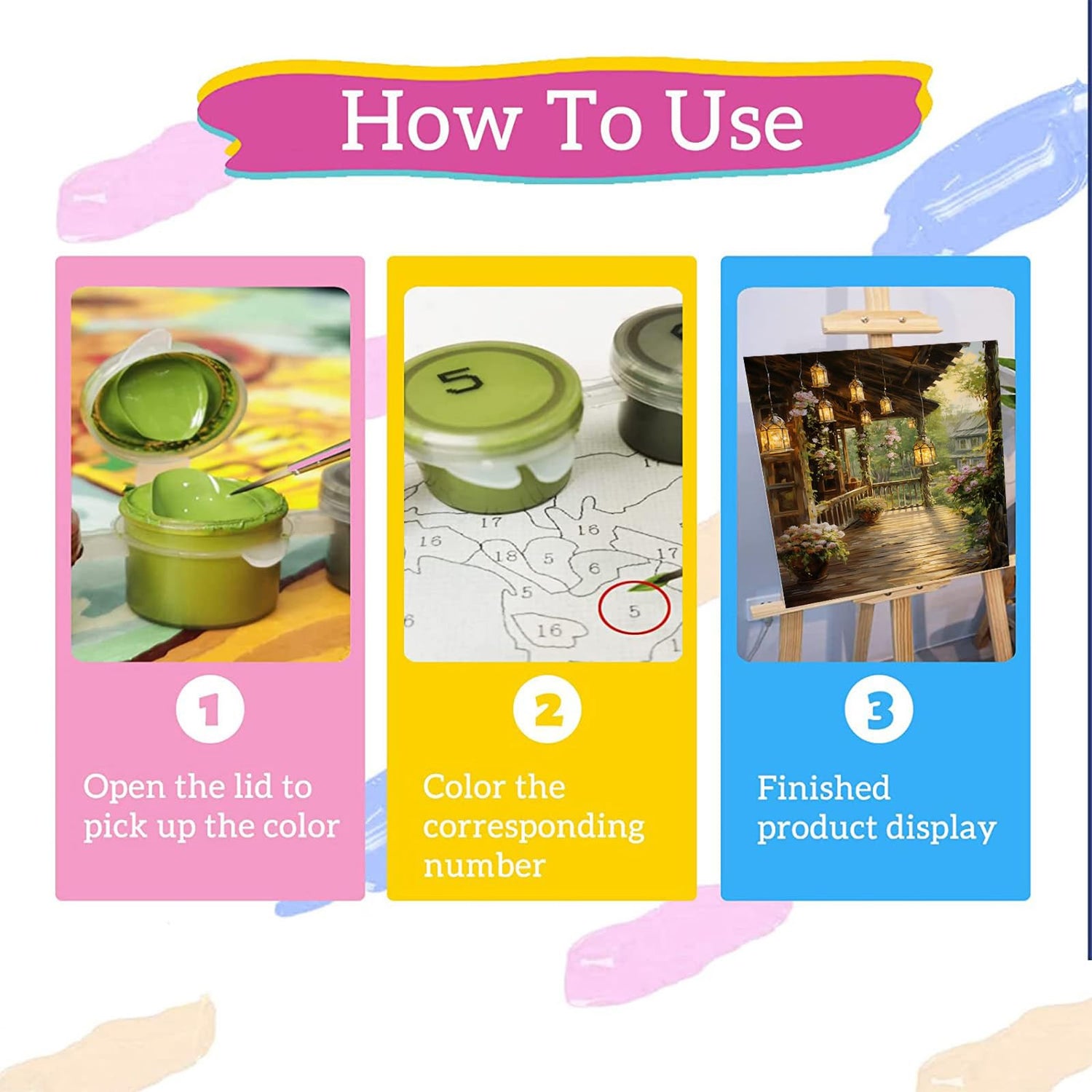 How To Use

5

17
16
16
18
5
6
17
5
5
16

1

Open the lid to pick up the color

2

Color the corresponding number

3

Finished product display