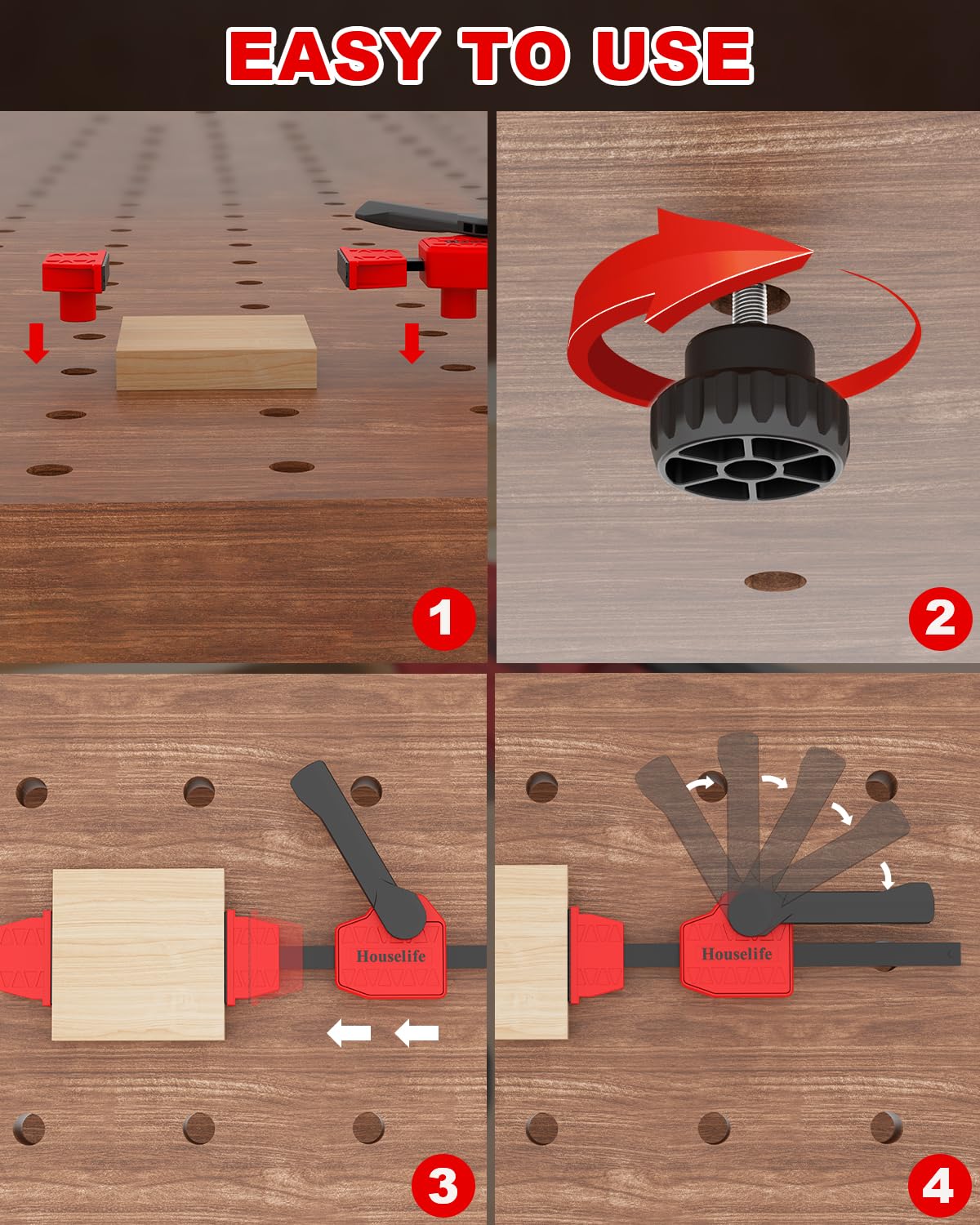 EASY TO USE

1

2

Houselife

3

Houselife

4