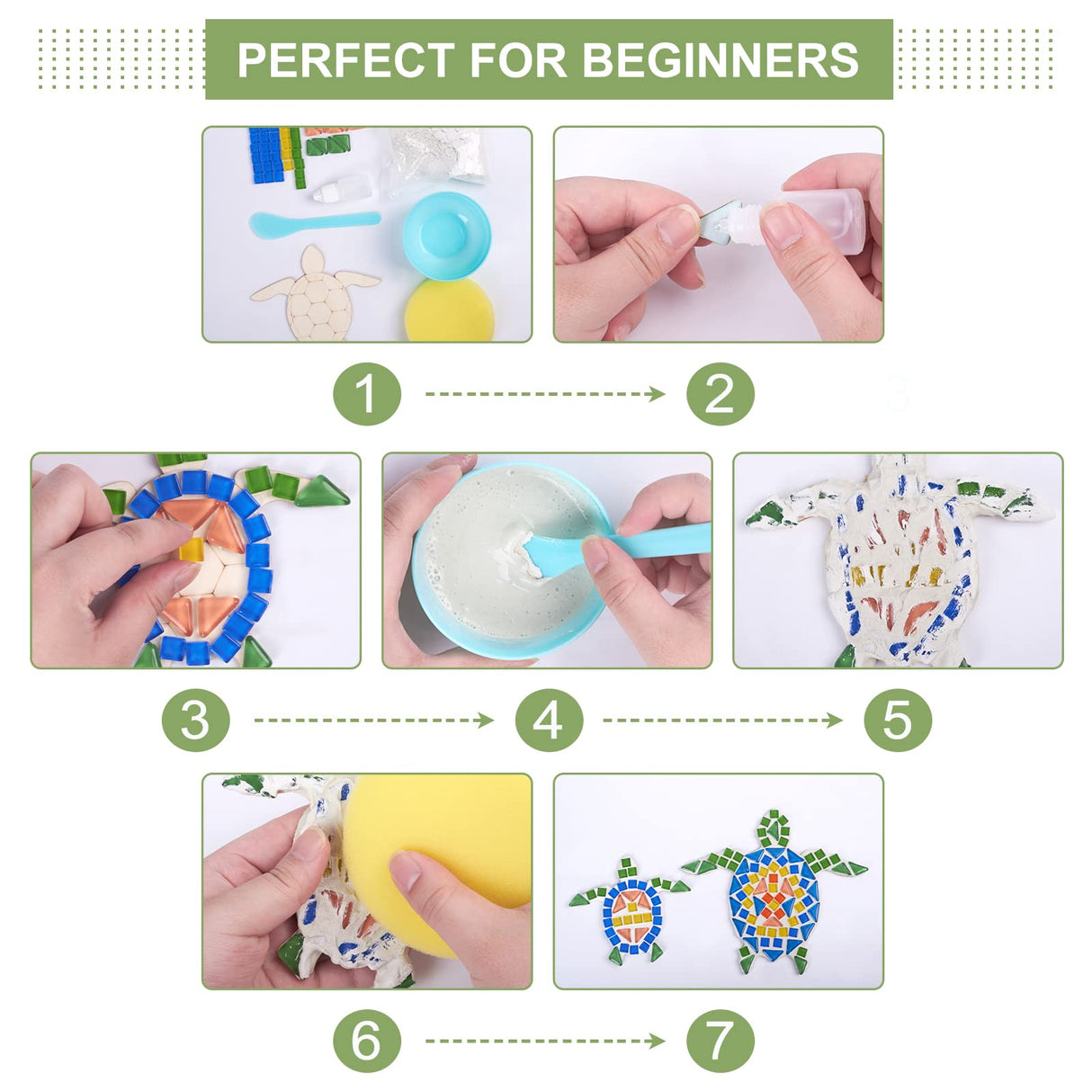 PERFECT FOR BEGINNERS

1

2

3

4

5

6

7