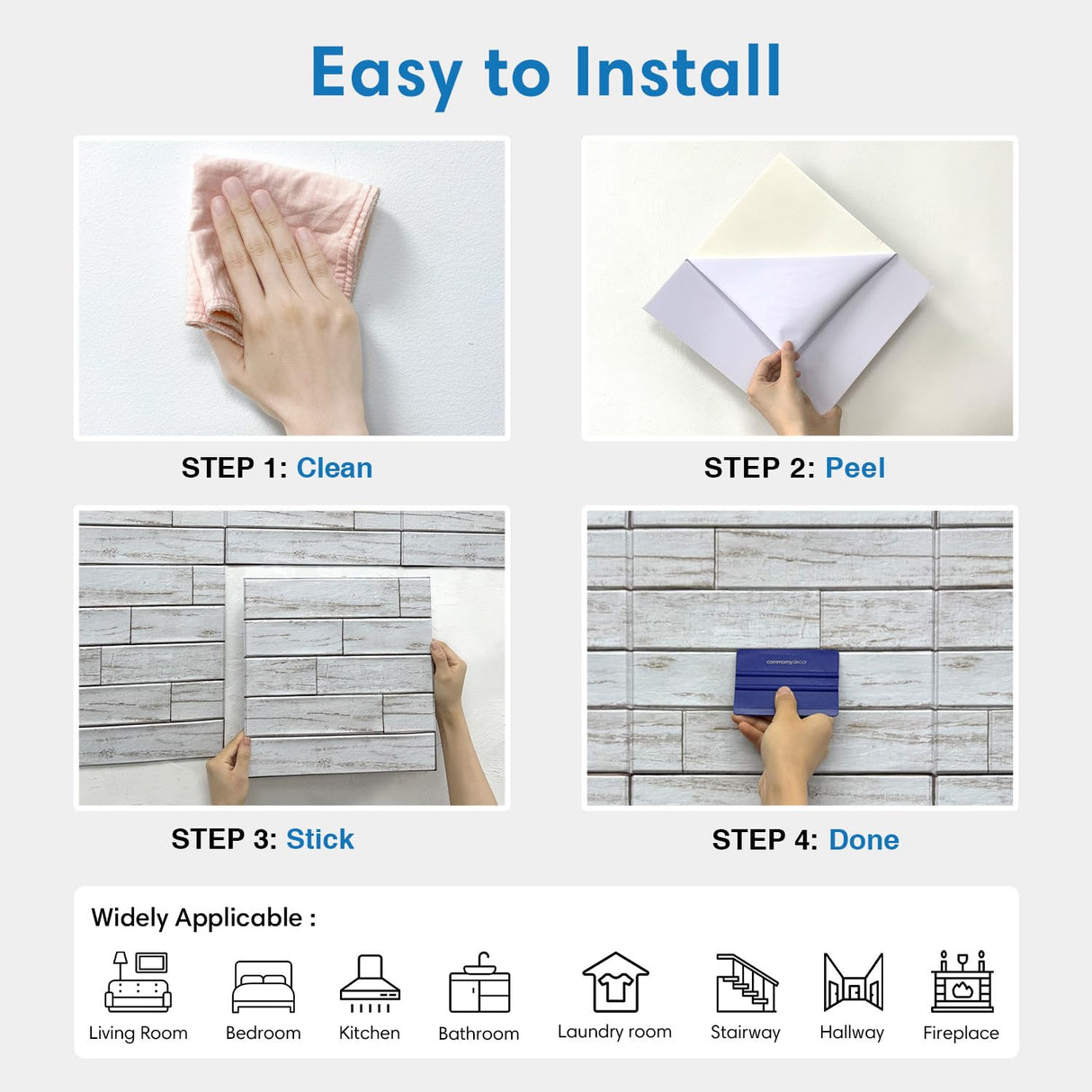 Easy to Install

STEP 1: Clean

STEP 2: Peel

STEP 3: Stick

commomydecor

STEP 4: Done

Widely Applicable :

Living Room Bedroom Kitchen Bathroom Laundry room Stairway Hallway Fireplace