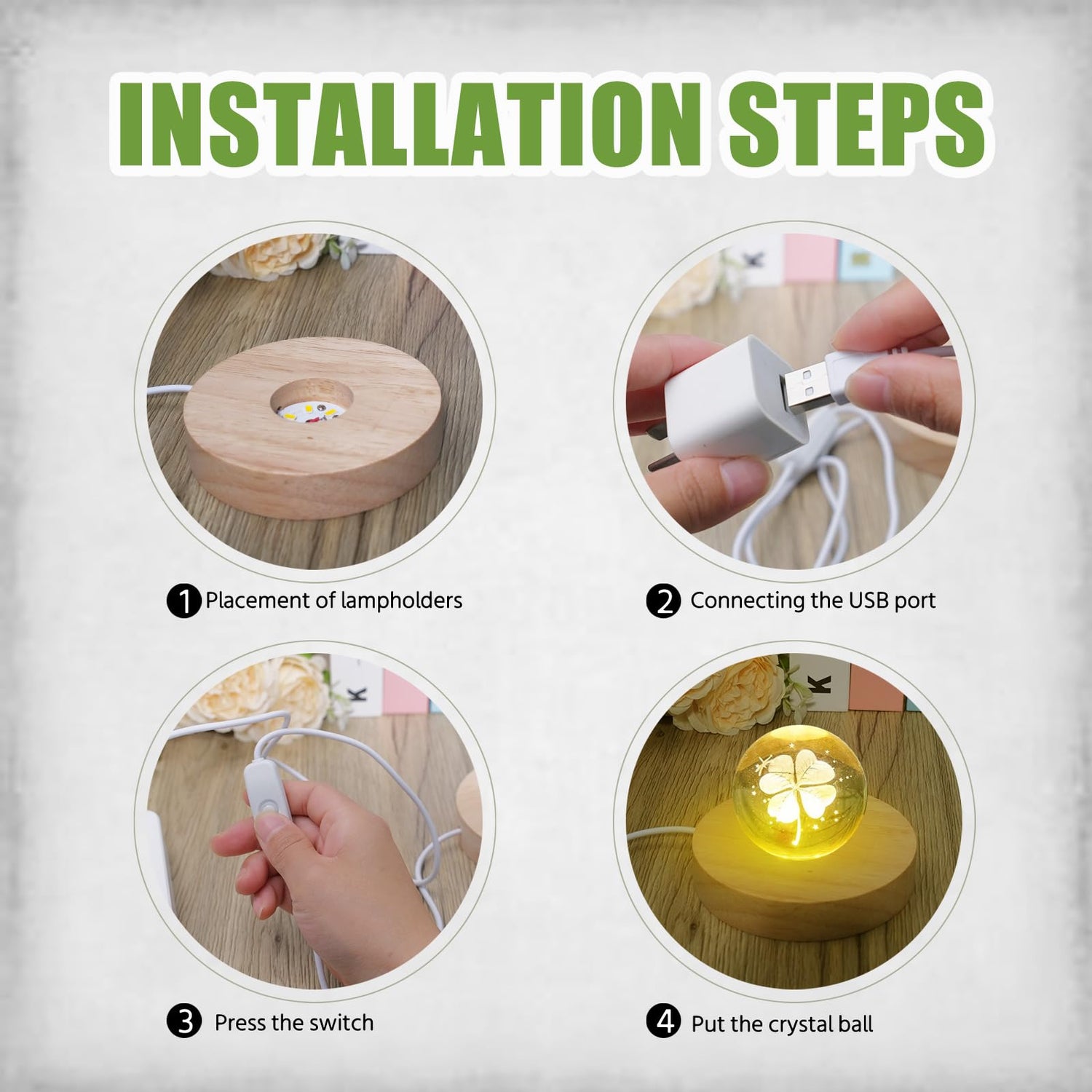 INSTALLATION STEPS

1 Placement of lampholders

2 Connecting the USB port

3 Press the switch

4 Put the crystal ball