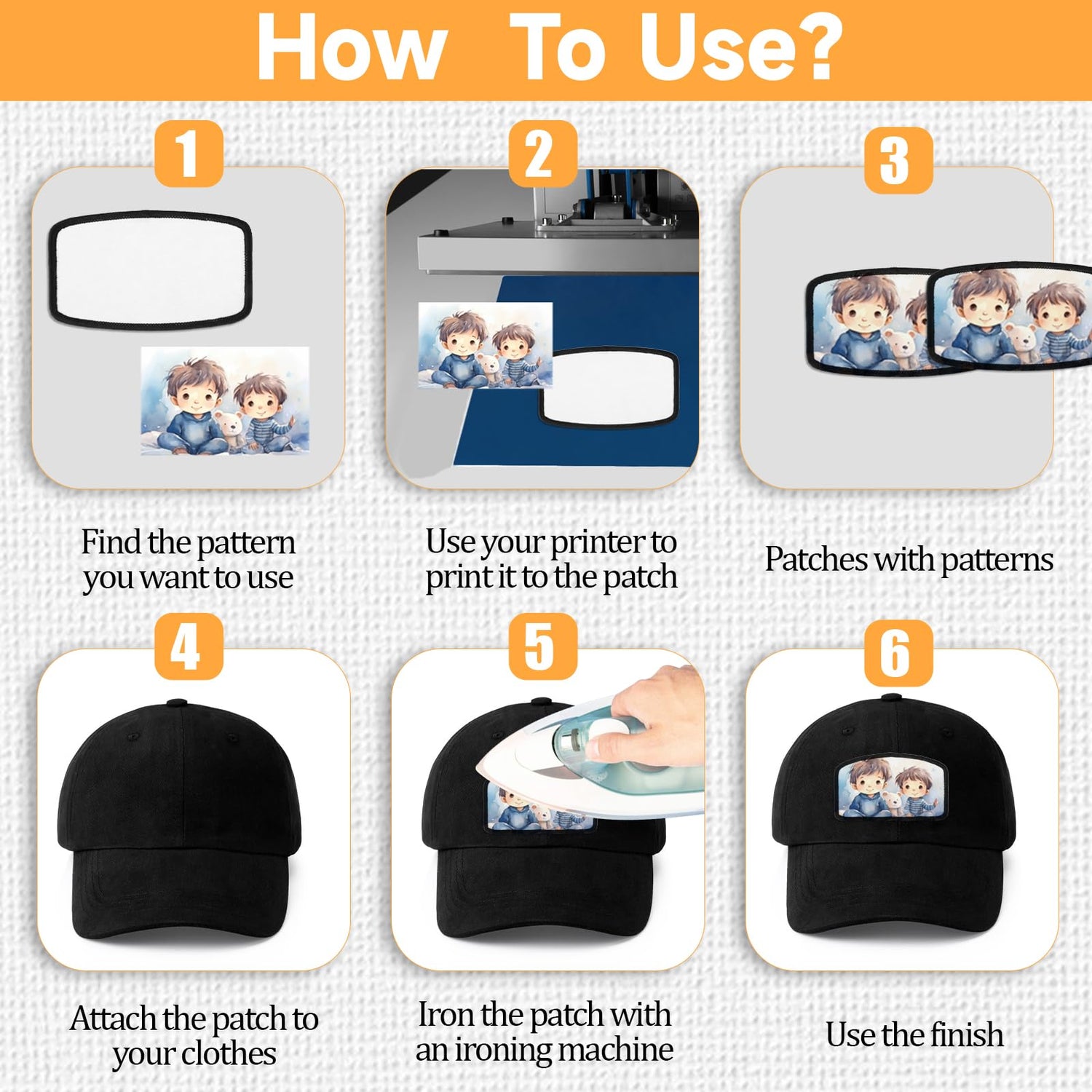 How To Use?

1

Find the pattern you want to use

2

Use your printer to print it to the patch

3

Patches with patterns

4

Attach the patch to your clothes

5

Iron the patch with an ironing machine

6

Use the finish