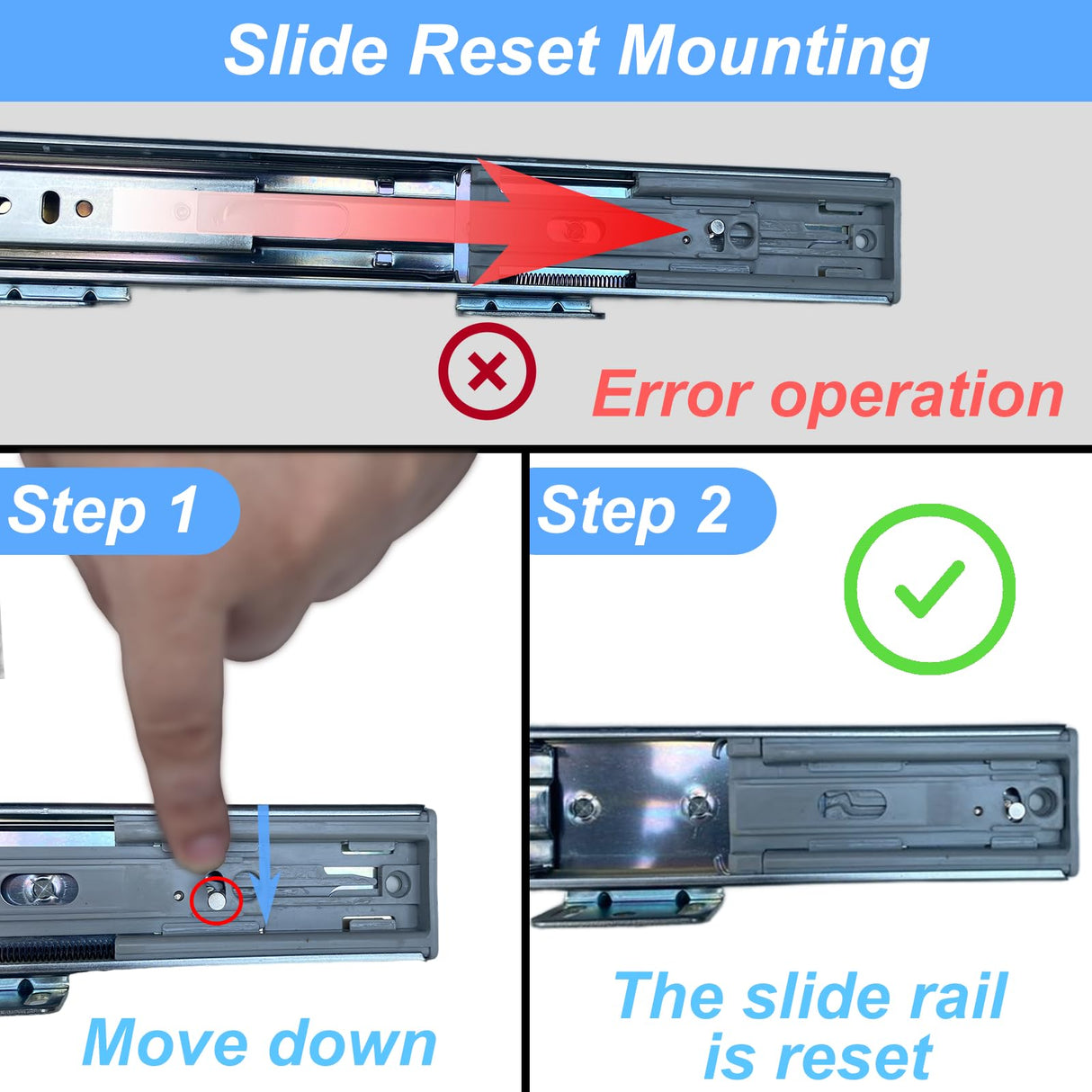 Slide Reset Mounting

Error operation

Step 1

Move down

Step 2

The slide rail is reset