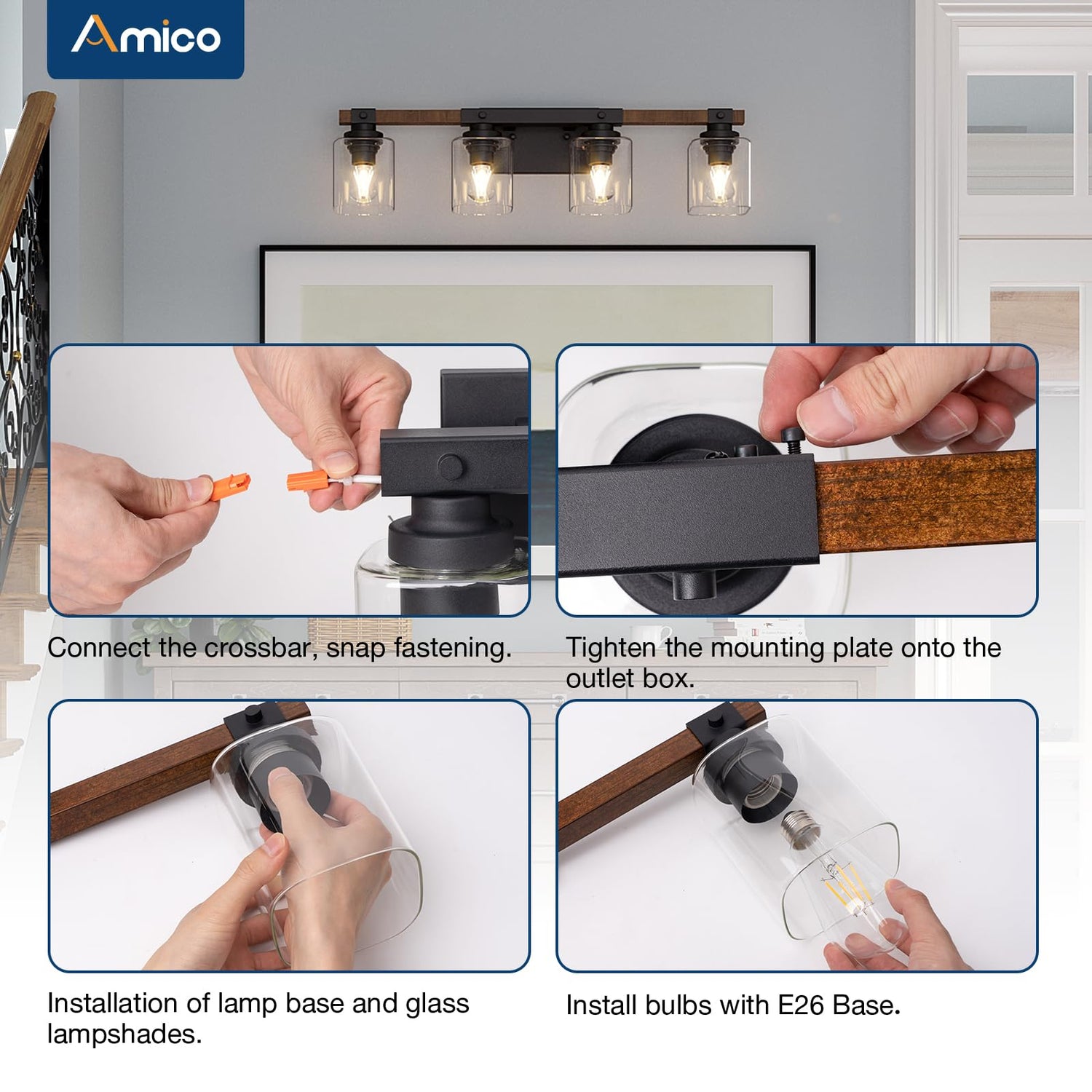 Amico

Connect the crossbar, snap fastening.

Tighten the mounting plate onto the outlet box.

Installation of lamp base and glass lampshades.

Install bulbs with E26 Base.