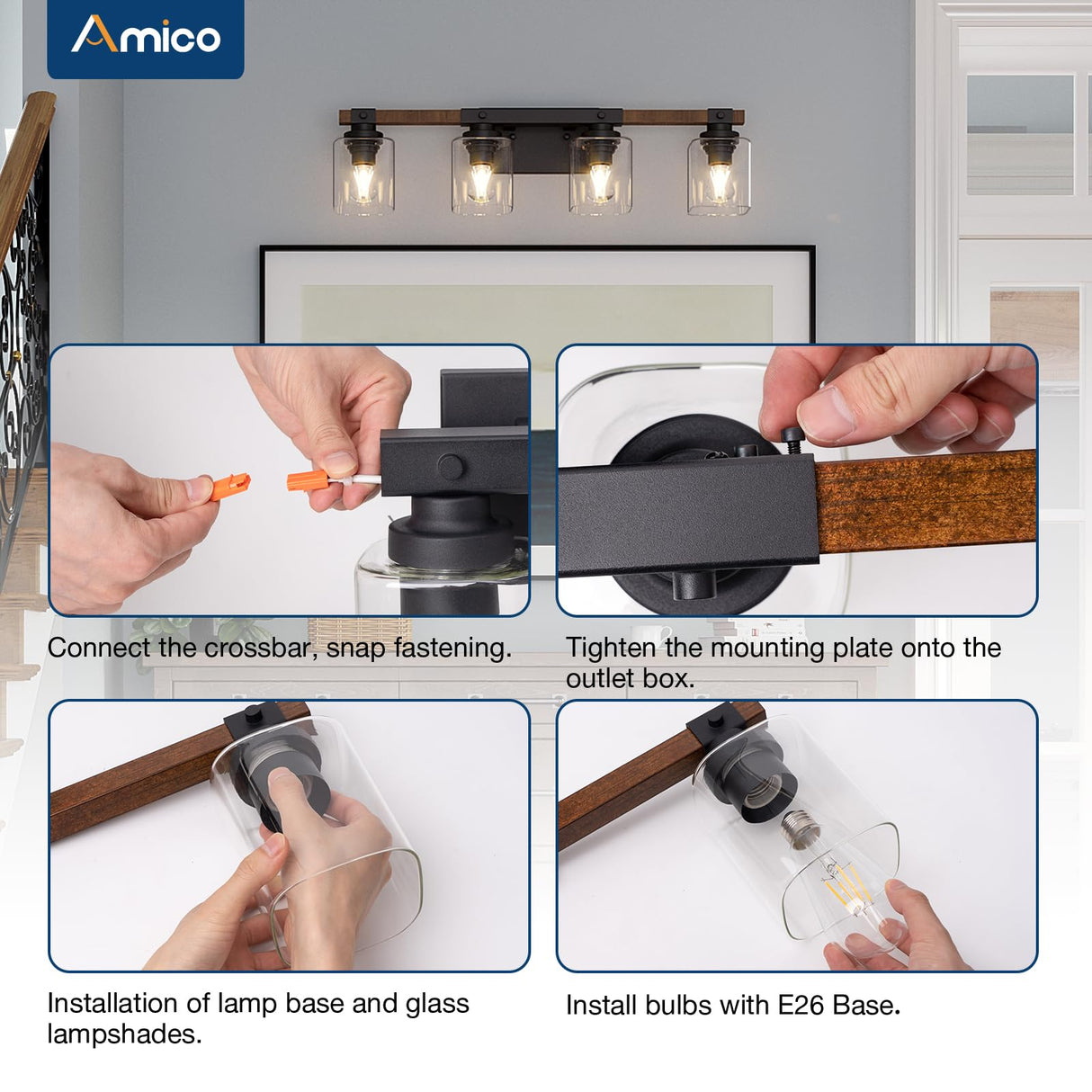 Amico

Connect the crossbar, snap fastening.

Tighten the mounting plate onto the outlet box.

Installation of lamp base and glass lampshades.

Install bulbs with E26 Base.