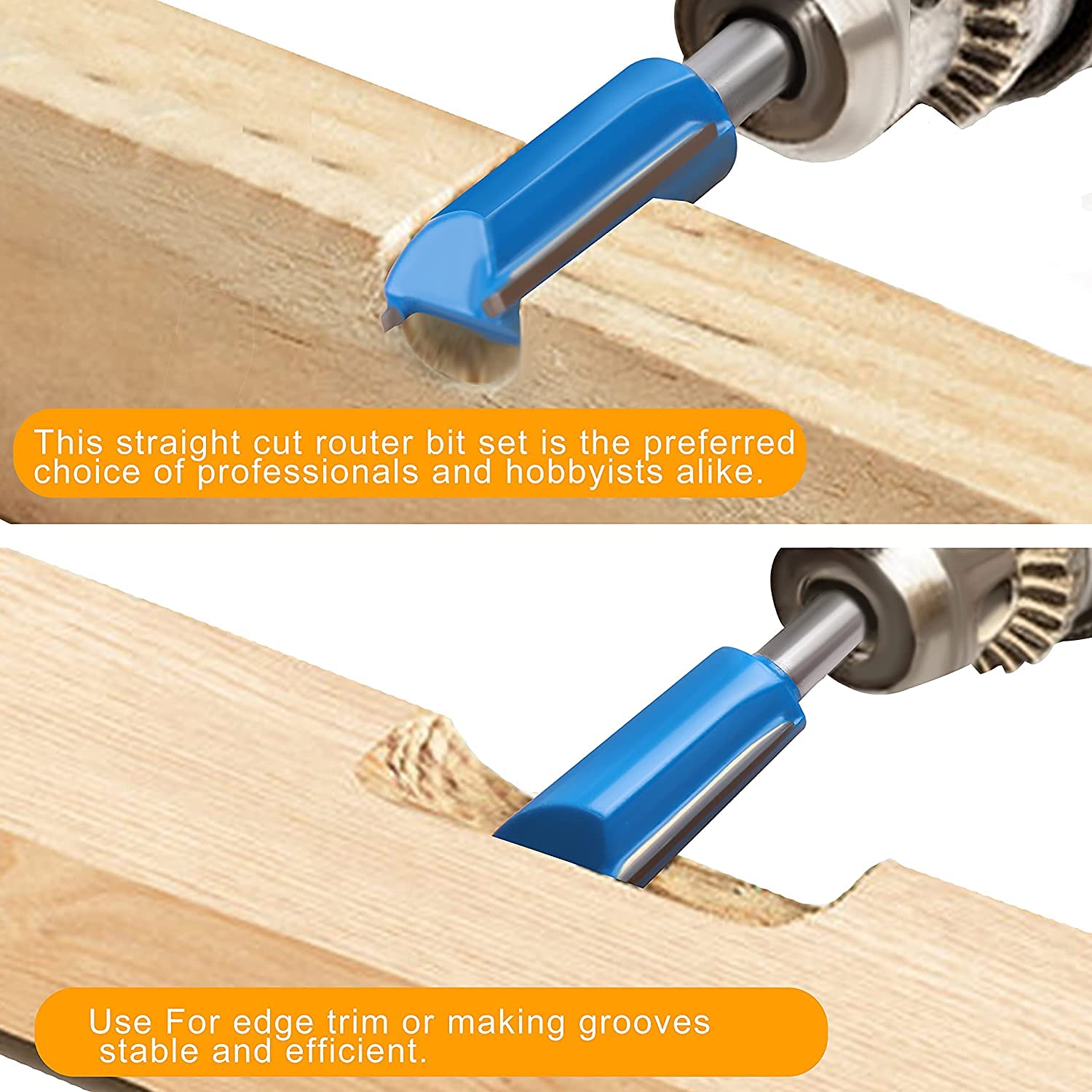 This straight cut router bit set is the preferred choice of professionals and hobbyists alike.

Use For edge trim or making grooves stable and efficient.