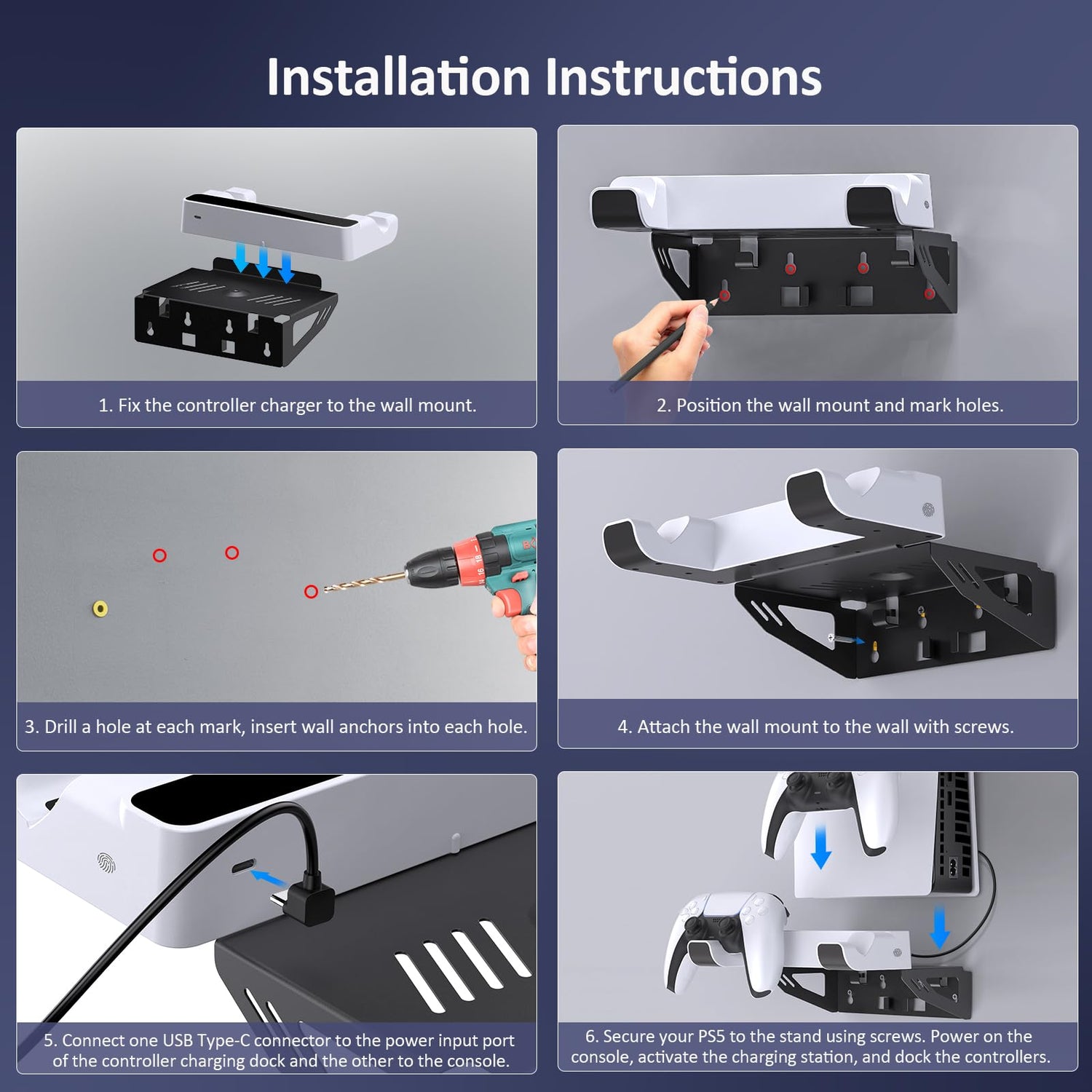 Installation Instructions

1. Fix the controller charger to the wall mount.

2. Position the wall mount and mark holes.

3. Drill a hole at each mark, insert wall anchors into each hole.

4. Attach the wall mount to the wall with screws.

5. Connect one USB Type-C connector to the power input port of the controller charging dock and the other to the console.

6. Secure your PS5 to the stand using screws. Power on the console, activate the charging station, and dock the controllers.