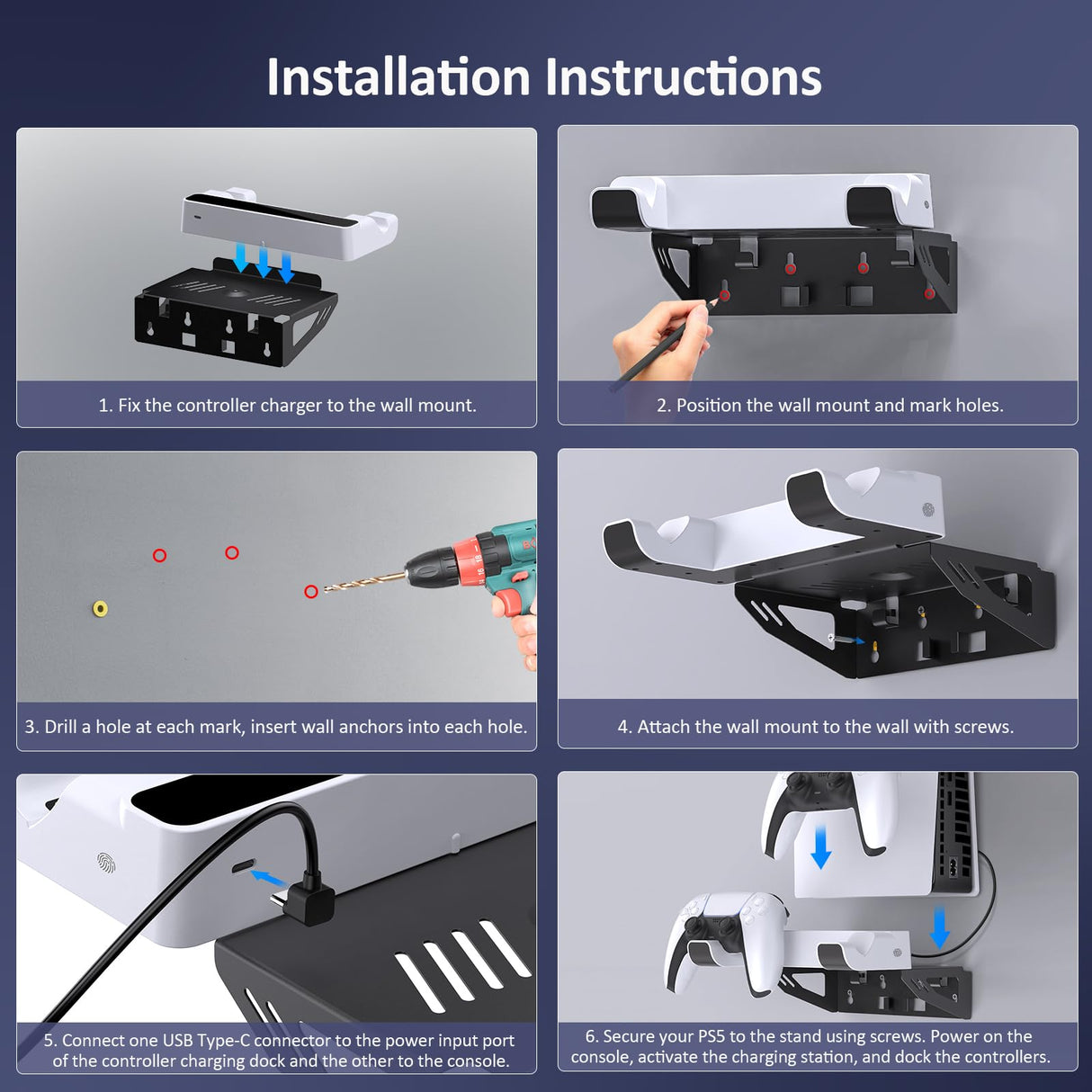 Installation Instructions

1. Fix the controller charger to the wall mount.

2. Position the wall mount and mark holes.

3. Drill a hole at each mark, insert wall anchors into each hole.

4. Attach the wall mount to the wall with screws.

5. Connect one USB Type-C connector to the power input port of the controller charging dock and the other to the console.

6. Secure your PS5 to the stand using screws. Power on the console, activate the charging station, and dock the controllers.