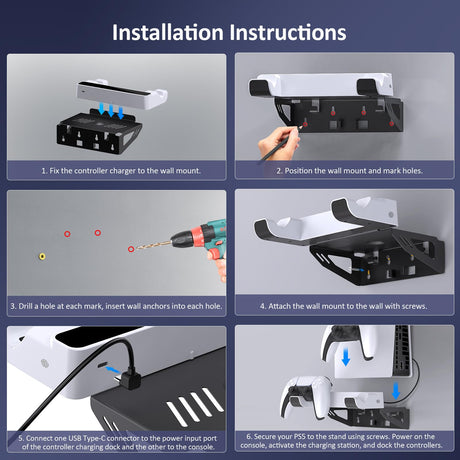 Installation Instructions

1. Fix the controller charger to the wall mount.

2. Position the wall mount and mark holes.

3. Drill a hole at each mark, insert wall anchors into each hole.

4. Attach the wall mount to the wall with screws.

5. Connect one USB Type-C connector to the power input port of the controller charging dock and the other to the console.

6. Secure your PS5 to the stand using screws. Power on the console, activate the charging station, and dock the controllers.