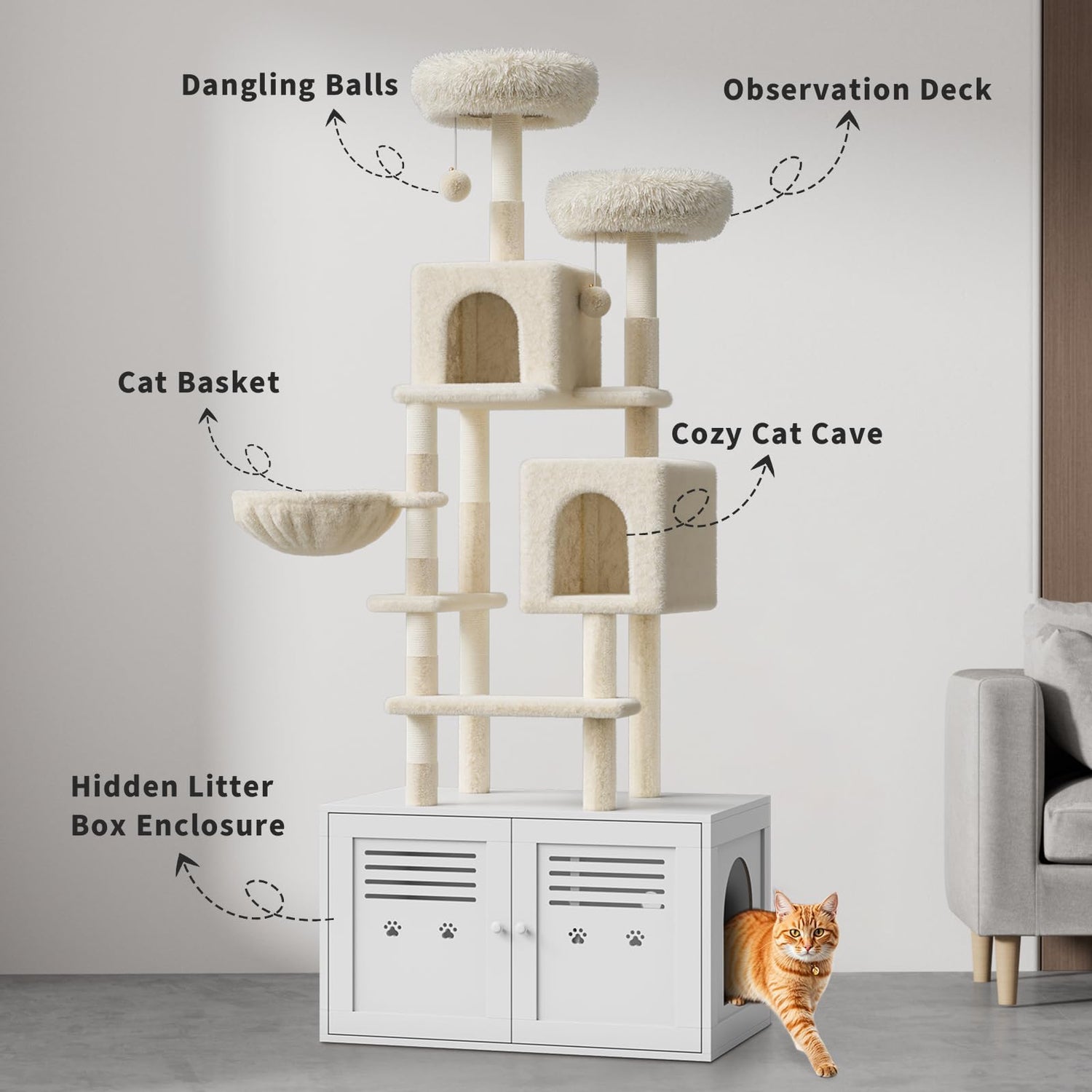 Dangling Balls

Observation Deck

Cat Basket

Cozy Cat Cave

Hidden Litter Box Enclosure