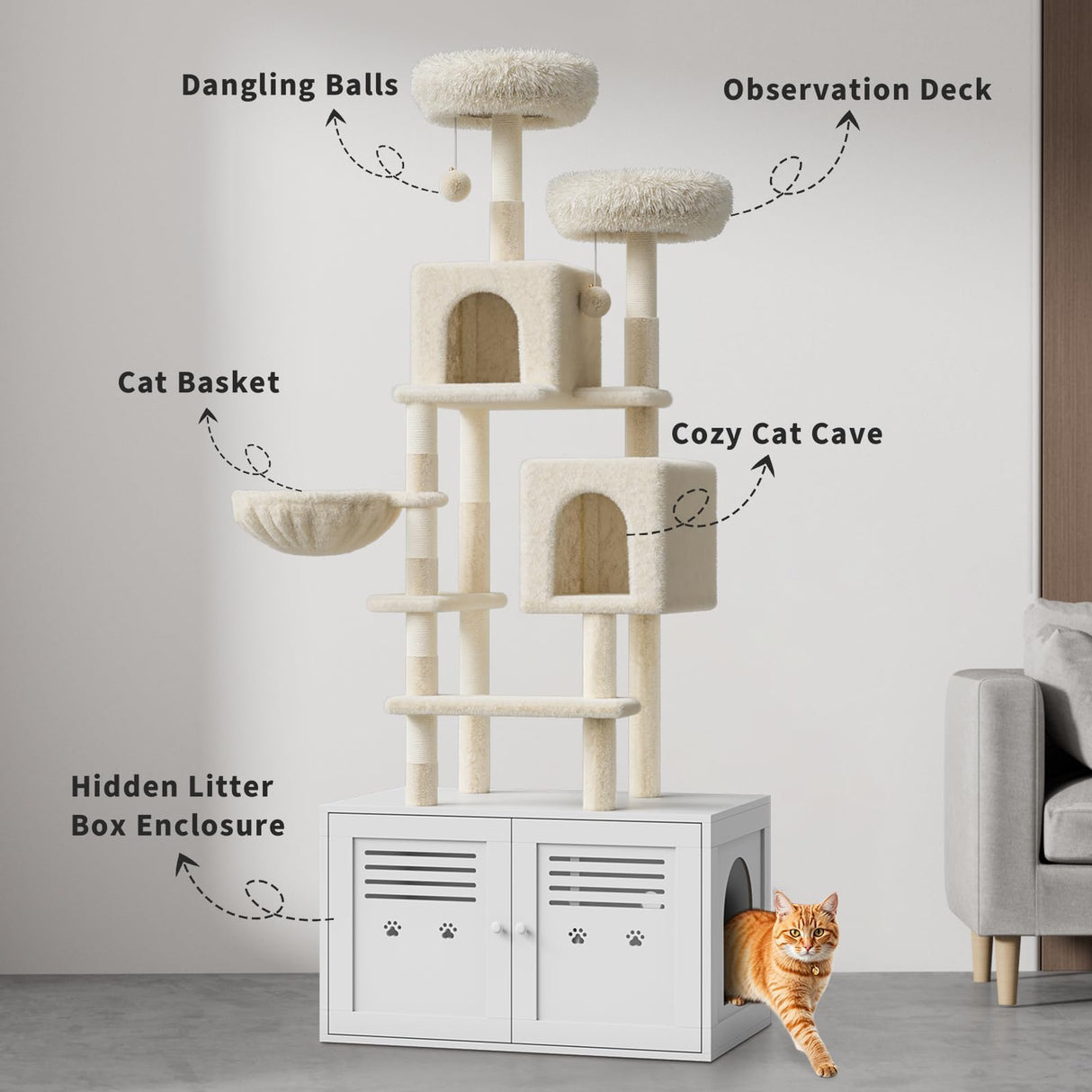 Dangling Balls

Observation Deck

Cat Basket

Cozy Cat Cave

Hidden Litter Box Enclosure