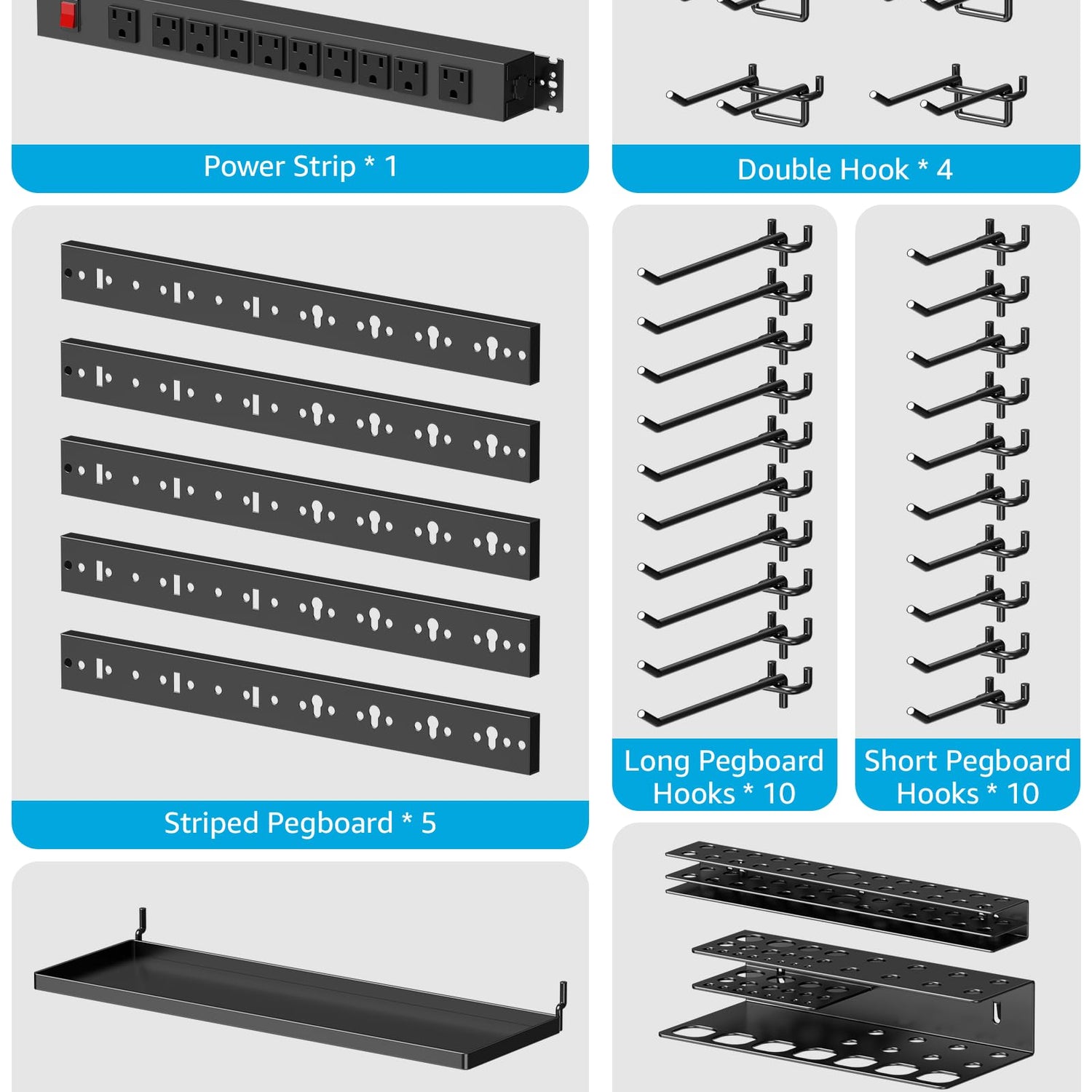 Power Strip * 1

Double Hook * 4

Striped Pegboard * 5

Long Pegboard Hooks * 10

Short Pegboard Hooks * 10