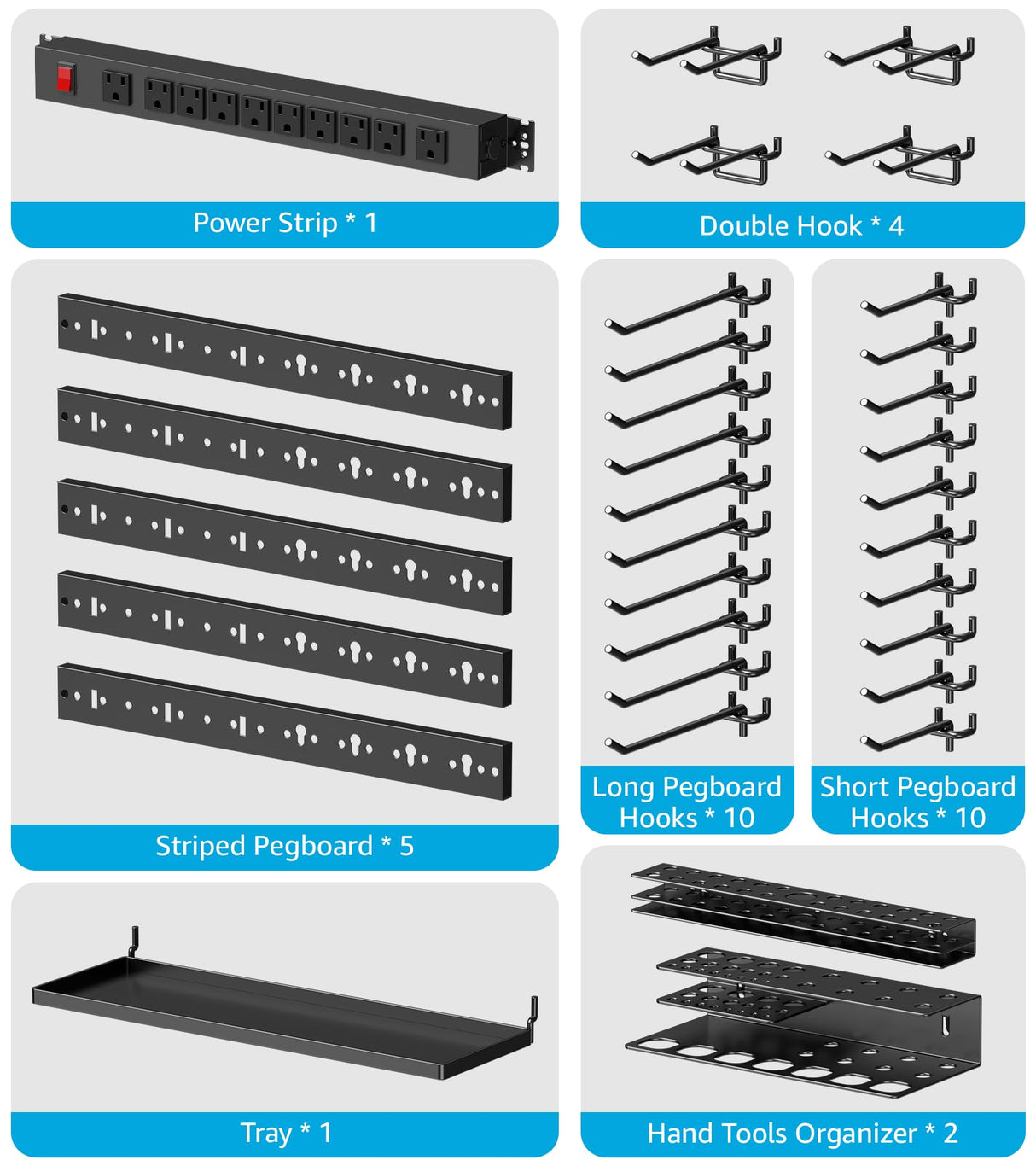 Power Strip * 1

Double Hook * 4

Striped Pegboard * 5

Long Pegboard Hooks * 10

Short Pegboard Hooks * 10

Tray * 1

Hand Tools Organizer * 2