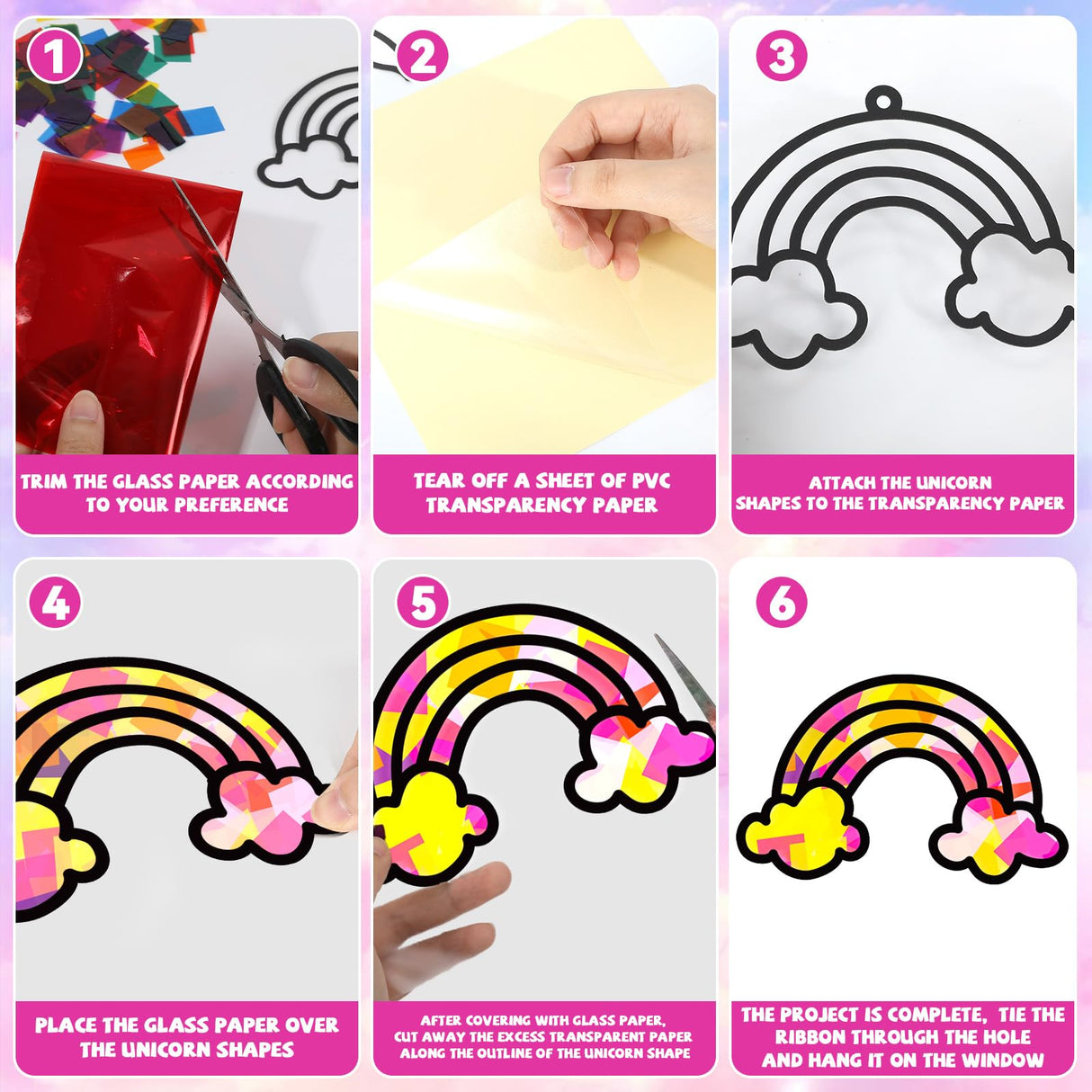 1

TRIM THE GLASS PAPER ACCORDING TO YOUR PREFERENCE

2

TEAR OFF A SHEET OF PVC TRANSPARENCY PAPER

3

ATTACH THE UNICORN SHAPES TO THE TRANSPARENCY PAPER

4

PLACE THE GLASS PAPER OVER THE UNICORN SHAPES

5

AFTER COVERING WITH GLASS PAPER, CUT AWAY THE EXCESS TRANSPARENT PAPER ALONG THE OUTLINE OF THE UNICORN SHAPE

6

THE PROJECT IS COMPLETE, TIE THE RIBBON THROUGH THE HOLE AND HANG IT ON THE WINDOW