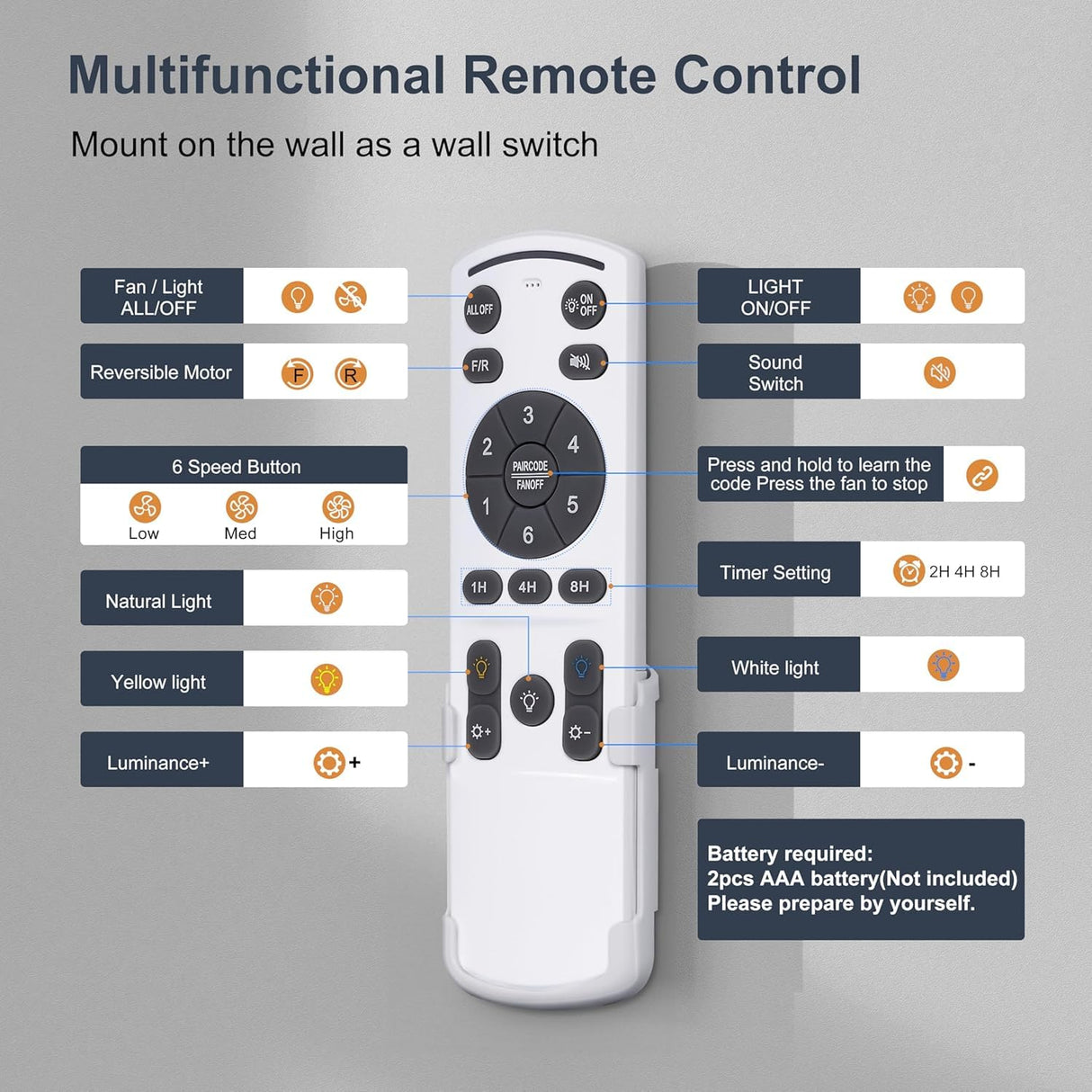 Multifunctional Remote Control

Mount on the wall as a wall switch

Fan / Light ALL/OFF

Reversible Motor

F R

6 Speed Button

Low Med High

Natural Light

Yellow light

Luminance+

+

ALL OFF

ON OFF

F/R

3

2

4

PAIRCODE FANOFF

1

5

6

1H 4H 8H

LIGHT ON/OFF

Sound Switch

Press and hold to learn the code Press the fan to stop

Timer Setting

2H 4H 8H

White light

Luminance-

-

Battery required:
2pcs AAA battery(Not included)
Please prepare by yourself.