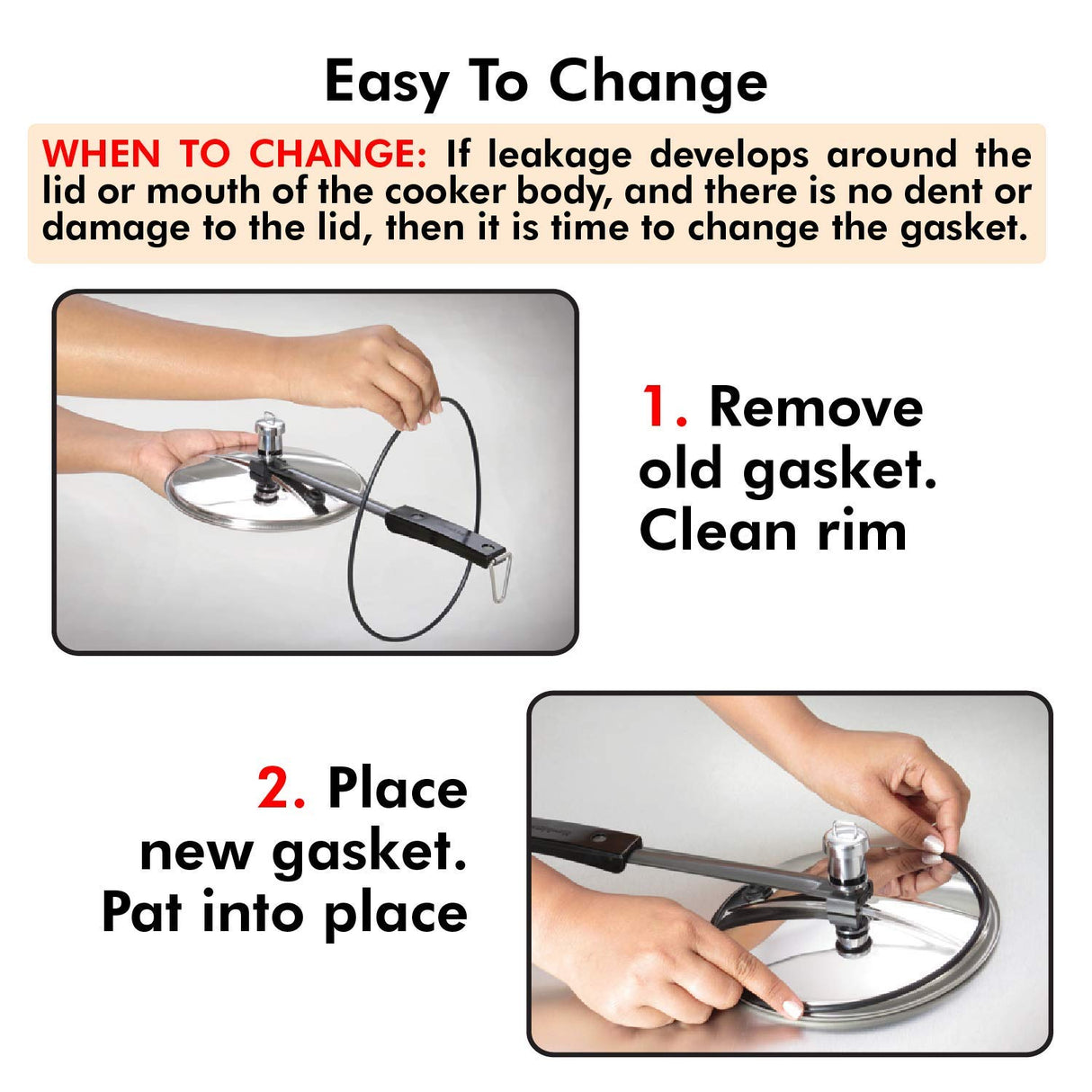 Easy To Change

WHEN TO CHANGE: If leakage develops around the lid or mouth of the cooker body, and there is no dent or damage to the lid, then it is time to change the gasket.

1. Remove old gasket. Clean rim

2. Place new gasket. Pat into place