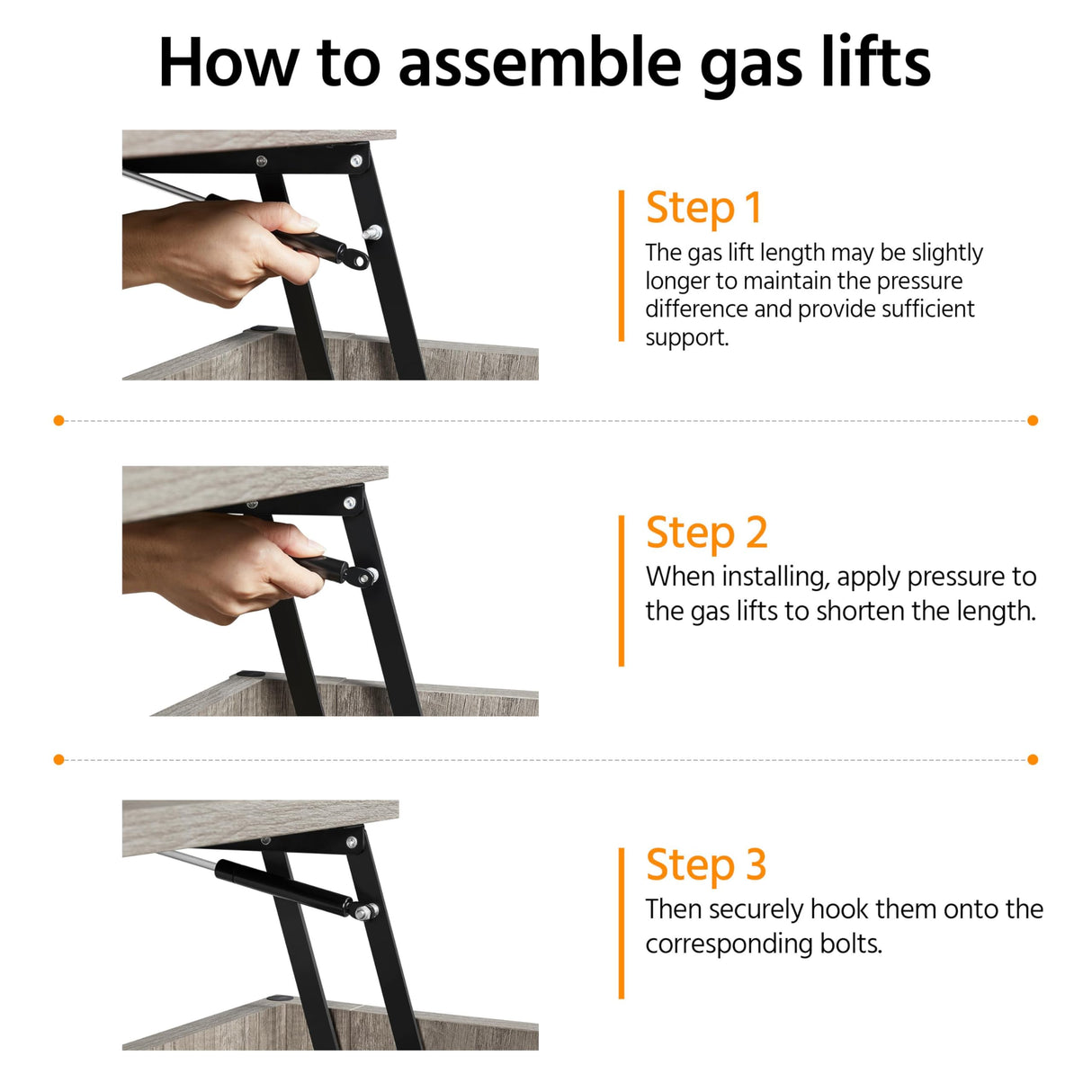 How to assemble gas lifts

Step 1
The gas lift length may be slightly longer to maintain the pressure difference and provide sufficient support.

Step 2
When installing, apply pressure to the gas lifts to shorten the length.

Step 3
Then securely hook them onto the corresponding bolts.