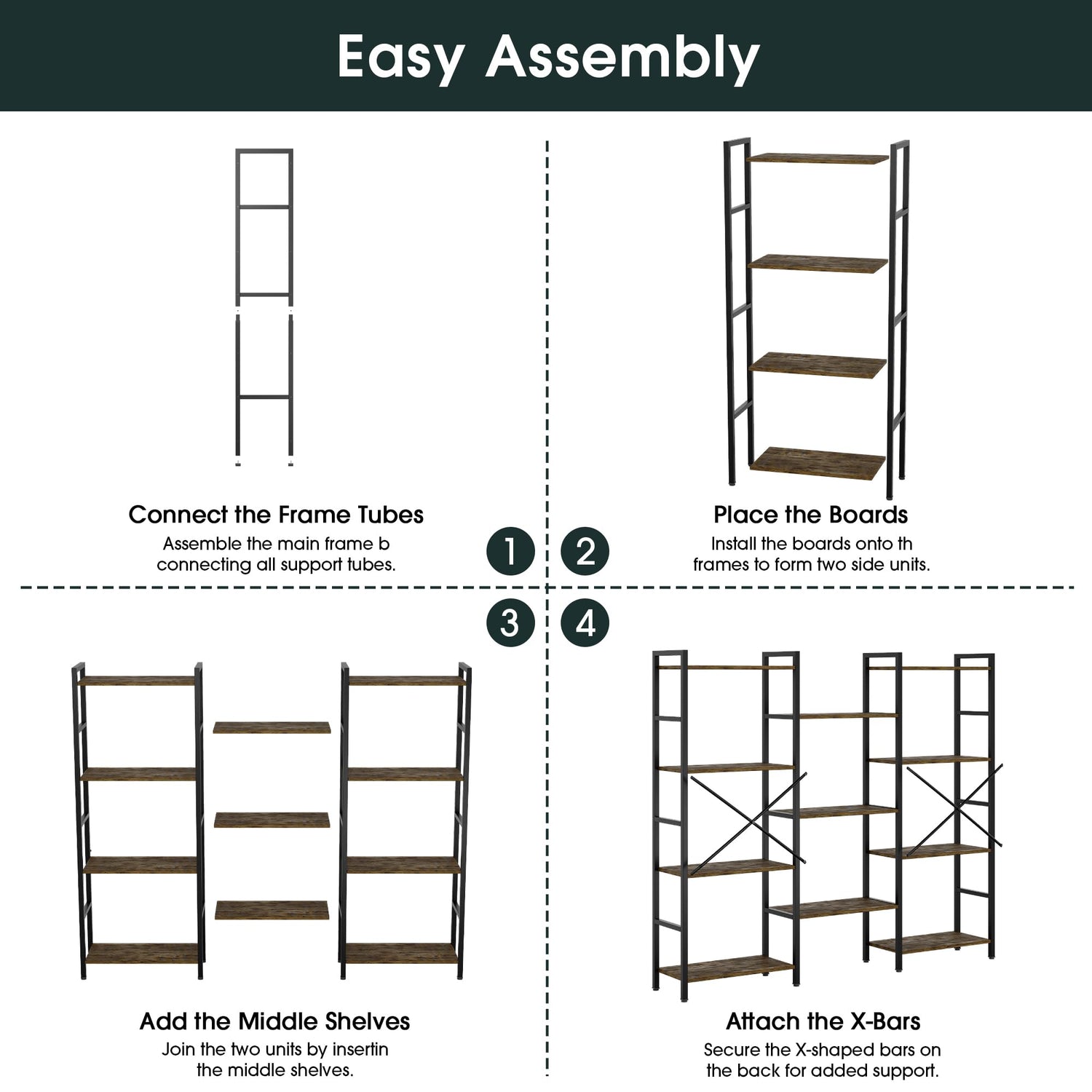 Easy Assembly

Connect the Frame Tubes
Assemble the main frame b connecting all support tubes.

1

2

Place the Boards
Install the boards onto th frames to form two side units.

3

4

Add the Middle Shelves
Join the two units by insertin the middle shelves.

Attach the X-Bars
Secure the X-shaped bars on the back for added support.