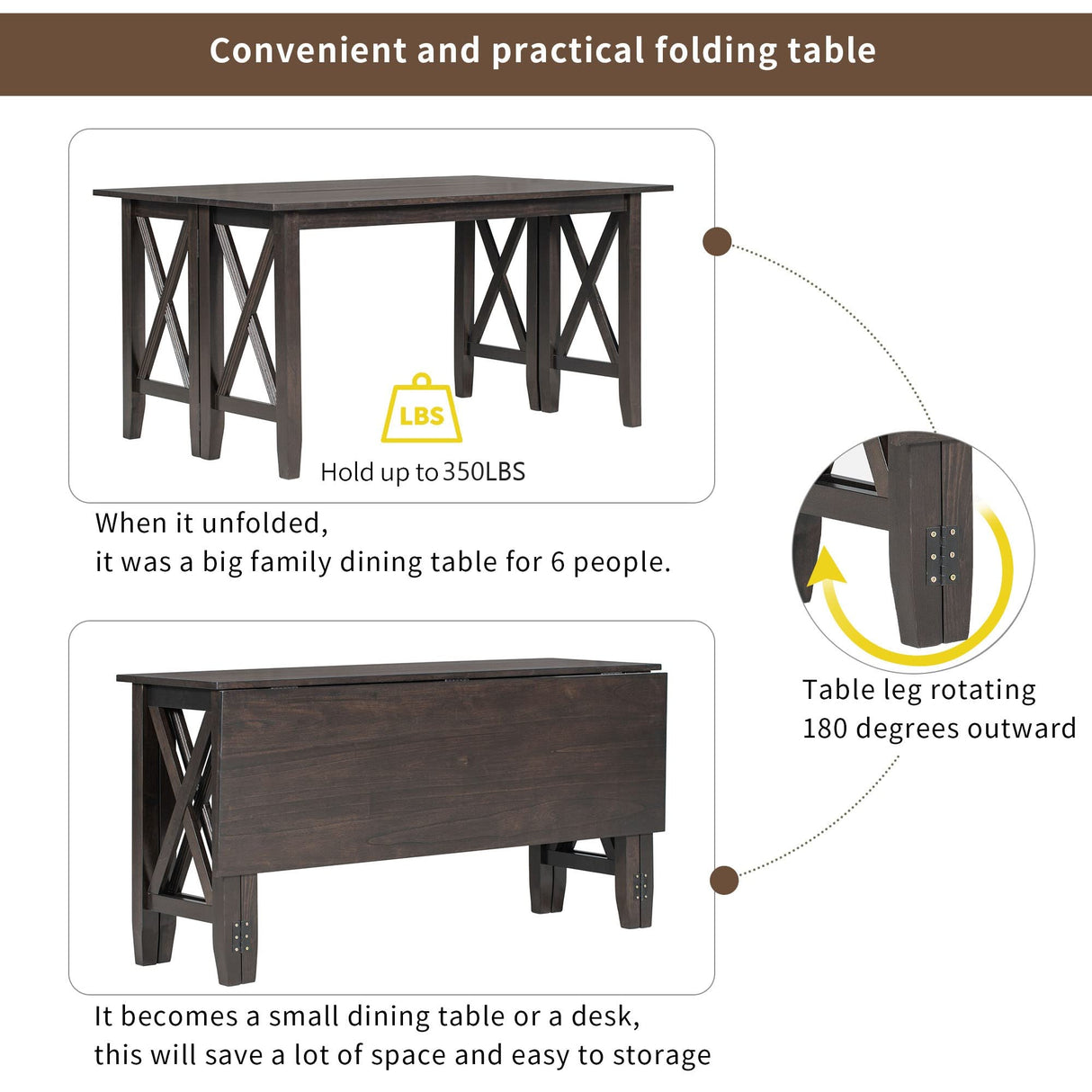 Convenient and practical folding table

LBS

Hold up to 350LBS

When it unfolded,
it was a big family dining table for 6 people.

Table leg rotating 180 degrees outward

It becomes a small dining table or a desk,
this will save a lot of space and easy to storage