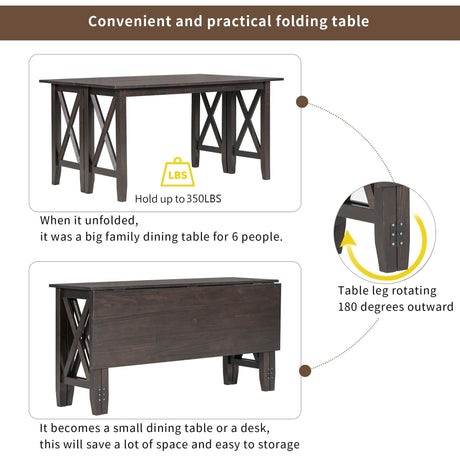 Convenient and practical folding table

LBS

Hold up to 350LBS

When it unfolded,
it was a big family dining table for 6 people.

Table leg rotating
180 degrees outward

It becomes a small dining table or a desk,
this will save a lot of space and easy to storage